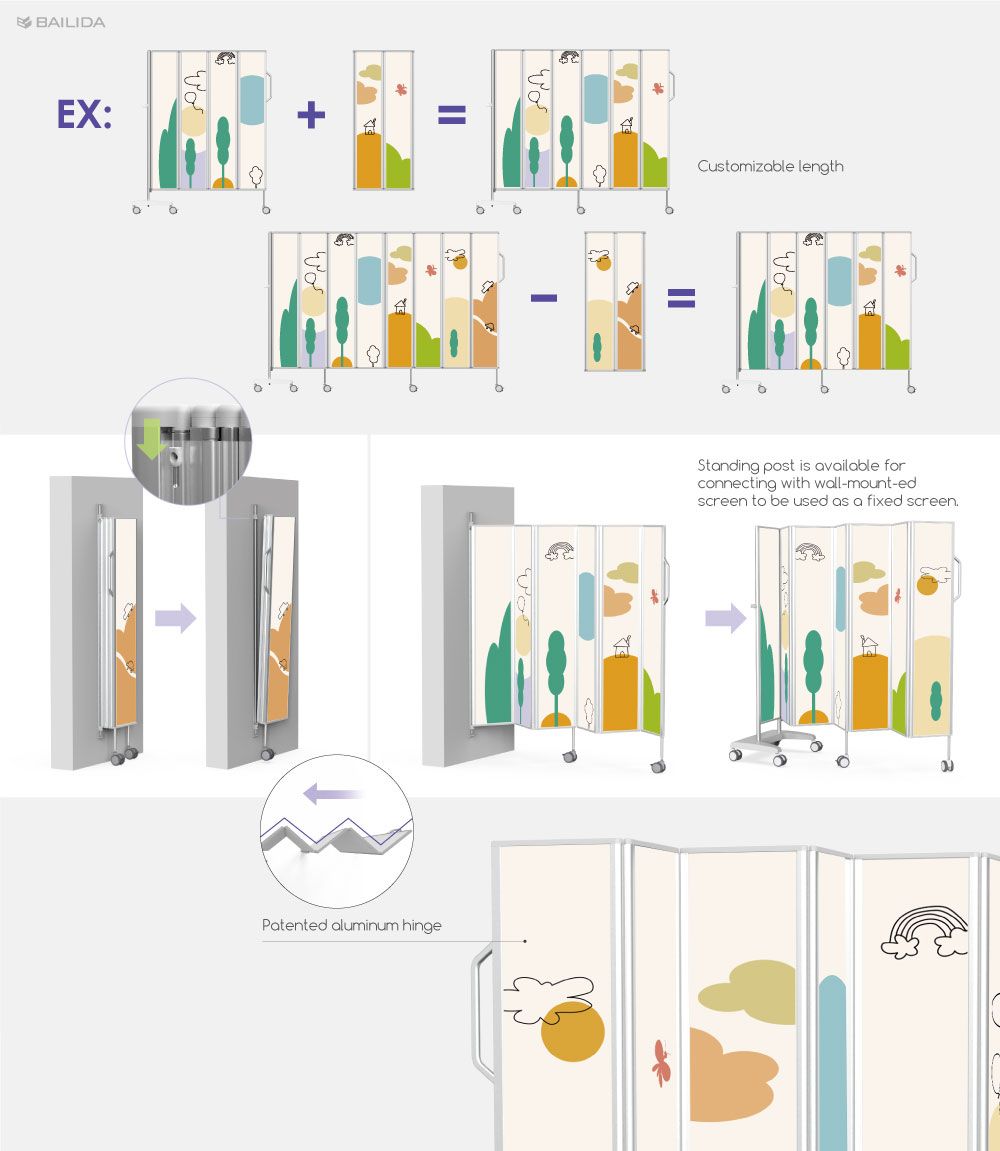 BAILIDA

EX: + =

Customizable length

− =

Standing post is available for connecting with wall-mount-ed screen to be used as a fixed screen.

Patented aluminum hinge