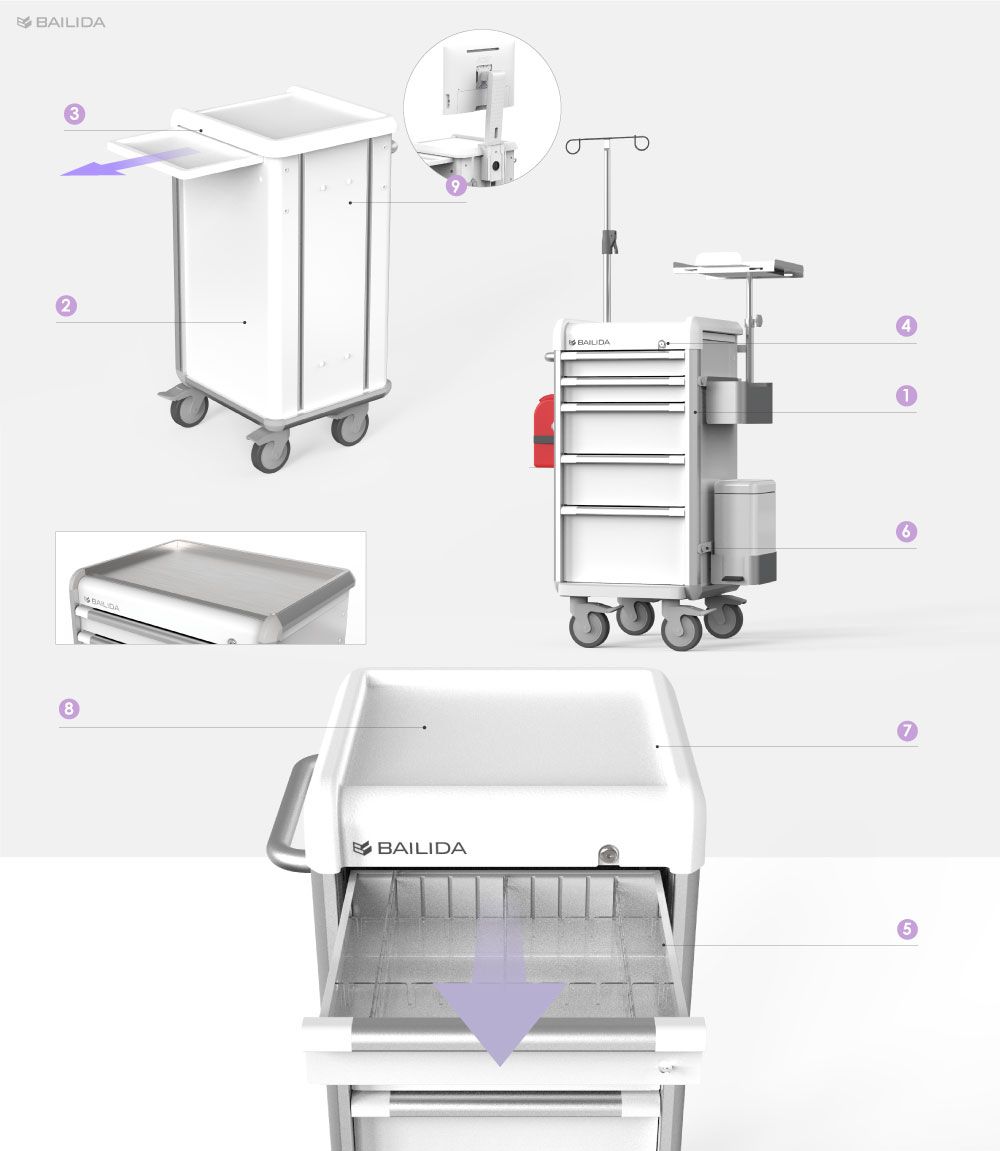 BAILIDA

3

9

2

BAILIDA

4

1

6

BAILIDA

8

7

BAILIDA

5