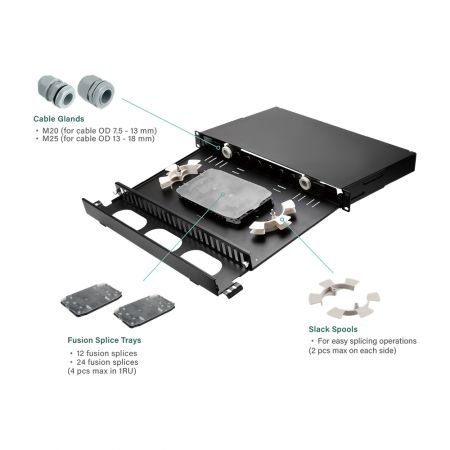 Cable Glands
• M20 (for cable OD 7.5 - 13 mm)
• M25 (for cable OD 13 - 18 mm)

Fusion Splice Trays
• 12 fusion splices
• 24 fusion splices
(4 pcs max in 1RU)

Slack Spools
• For easy splicing operations
(2 pcs max on each side)