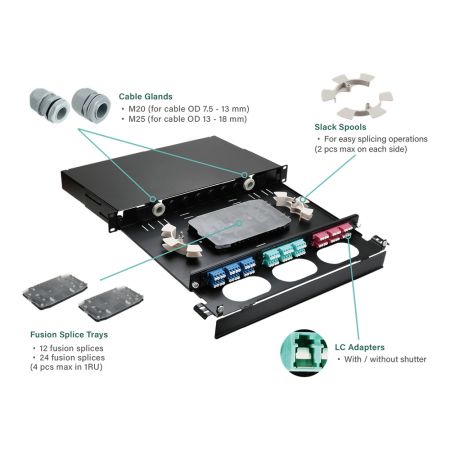 Cable Glands
• M20 (for cable OD 7.5 - 13 mm)
• M25 (for cable OD 13 - 18 mm)

Slack Spools
• For easy splicing operations (2 pcs max on each side)

Fusion Splice Trays
• 12 fusion splices
• 24 fusion splices
(4 pcs max in 1RU)

LC Adapters
• With / without shutter