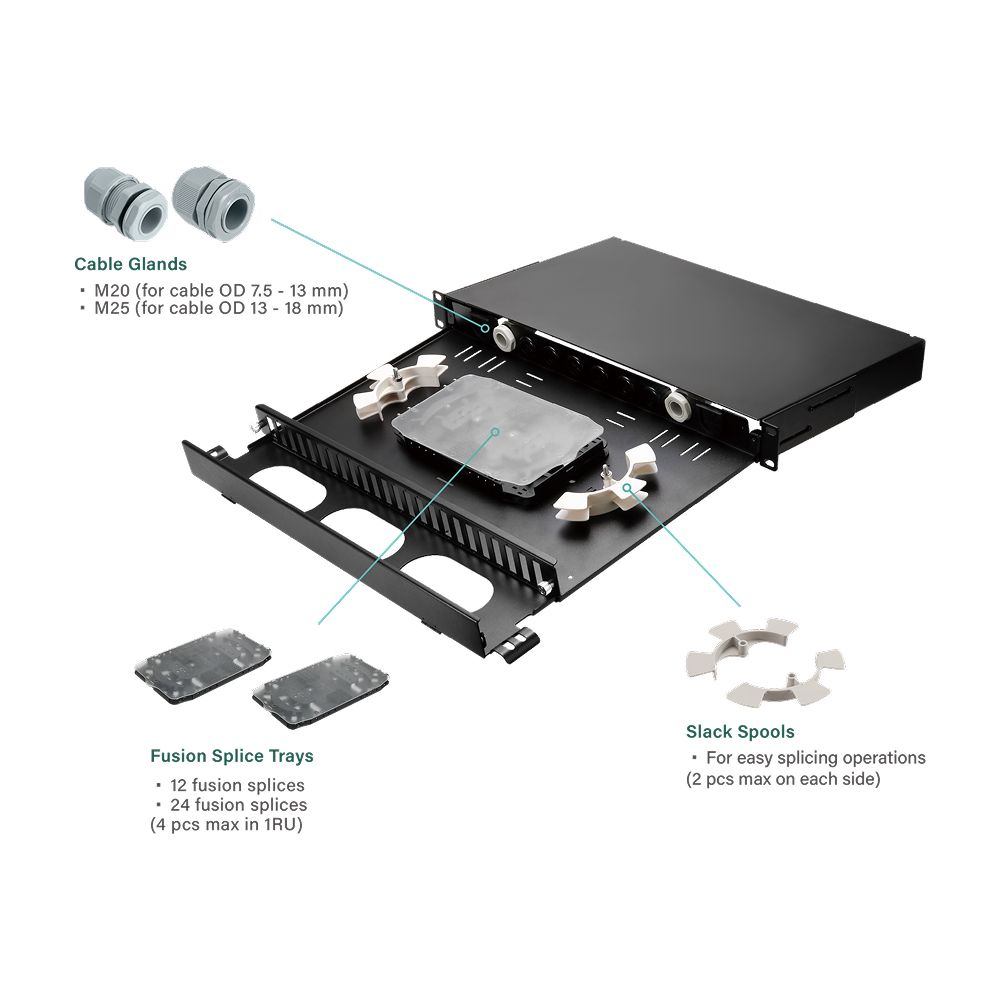 Cable Glands

• M20 (for cable OD 7.5 - 13 mm)
• M25 (for cable OD 13 - 18 mm)

Fusion Splice Trays

• 12 fusion splices
• 24 fusion splices
(4 pcs max in 1RU)

Slack Spools

• For easy splicing operations
(2 pcs max on each side)