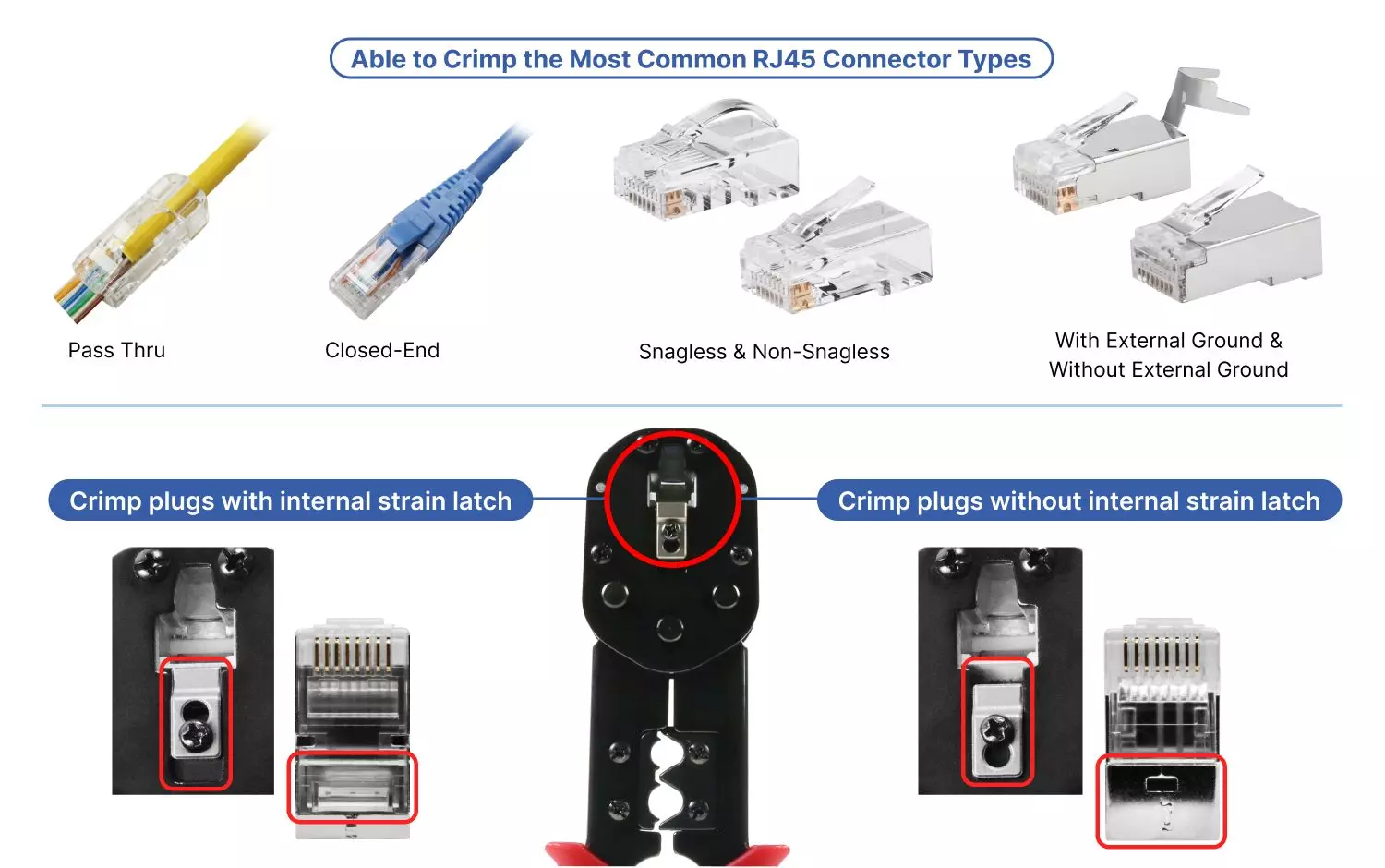 Able to Crimp the Most Common RJ45 Connector Types

Pass Thru

Closed-End

Snagless & Non-Snagless

With External Ground & Without External Ground

Crimp plugs with internal strain latch

Crimp plugs without internal strain latch