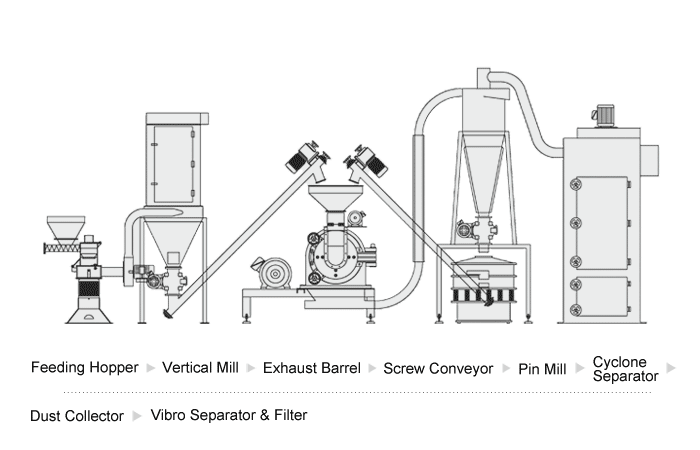 Feeding Hopper ▶ Vertical Mill ▶ Exhaust Barrel ▶ Screw Conveyor ▶ Pin Mill ▶ Cyclone Separator ▶

Dust Collector ▶ Vibro Separator & Filter