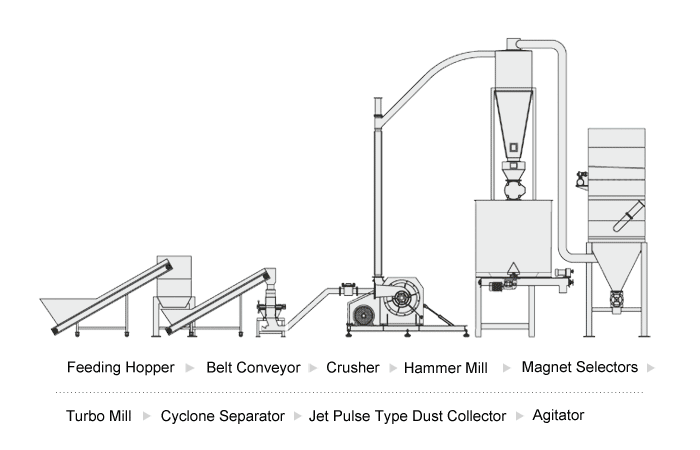 Feeding Hopper ► Belt Conveyor ► Crusher ► Hammer Mill ► Magnet Selectors ►

Turbo Mill ► Cyclone Separator ► Jet Pulse Type Dust Collector ► Agitator