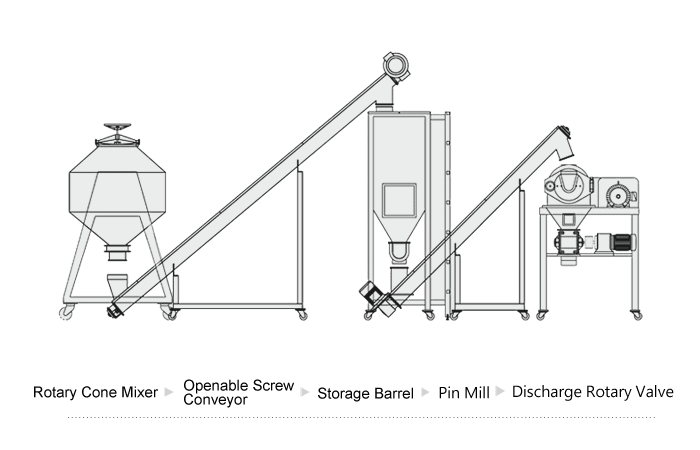 Rotary Cone Mixer ► Openable Screw Conveyor ► Storage Barrel ► Pin Mill ► Discharge Rotary Valve