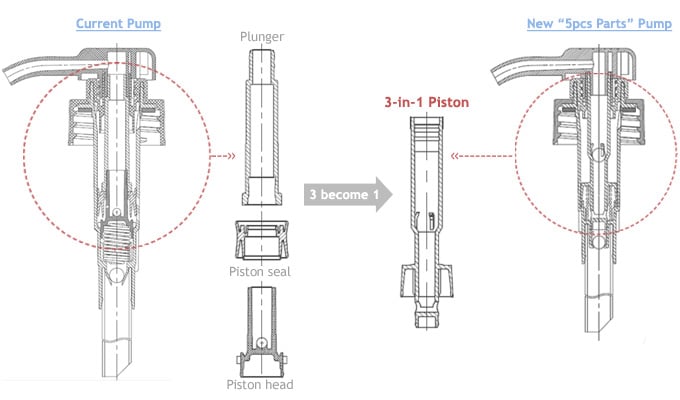 Current Pump

Plunger

Piston seal

Piston head

3 become 1

3-in-1 Piston

New “5pcs Parts” Pump