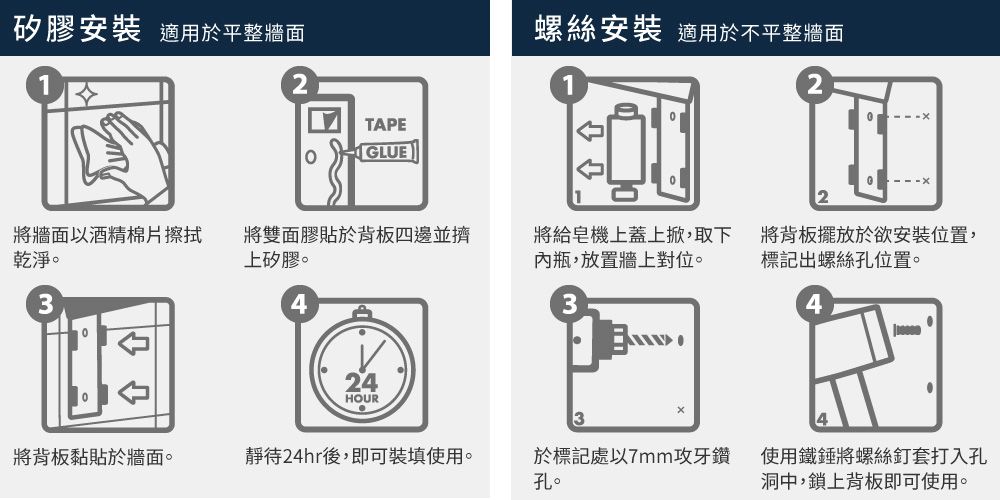 矽膠安裝 適用於平整牆面

1
將牆面以酒精棉片擦拭乾淨。

2
TAPE
GLUE
將雙面膠貼於背板四邊並擠上矽膠。

3
將背板黏貼於牆面。

4
24
HOUR
靜待24hr後，即可裝填使用。

螺絲安裝 適用於不平整牆面

1
1
將給皂機上蓋上掀，取下內瓶，放置牆上對位。

2
2
將背板擺放於欲安裝位置，標記出螺絲孔位置。

3
3
於標記處以7mm攻牙鑽孔。

4
4
使用鐵錘將螺絲釘套打入孔洞中，鎖上背板即可使用。