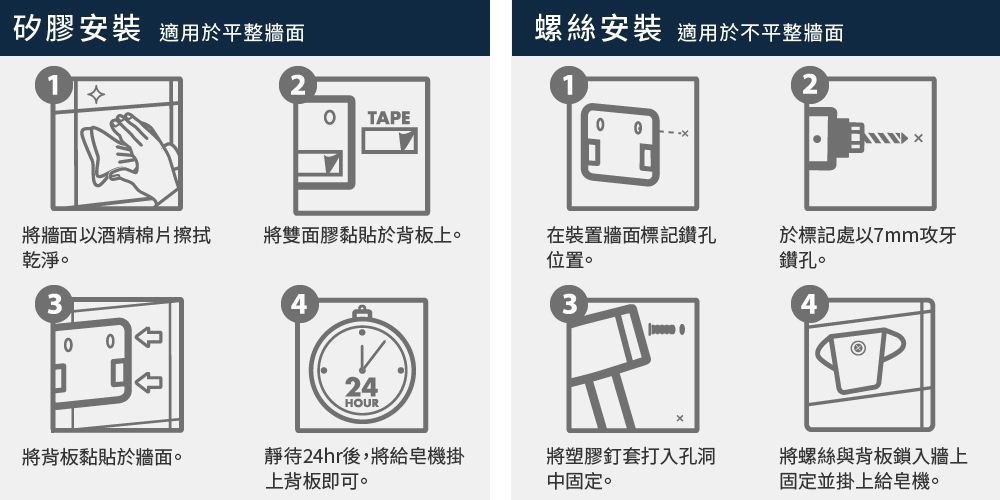 矽膠安裝 適用於平整牆面

1
將牆面以酒精棉片擦拭乾淨。

2
TAPE
將雙面膠黏貼於背板上。

3
將背板黏貼於牆面。

4
24
HOUR
靜待24hr後，將給皂機掛上背板即可。

螺絲安裝 適用於不平整牆面

1
在裝置牆面標記鑽孔位置。

2
於標記處以7mm攻牙鑽孔。

3
將塑膠釘套打入孔洞中固定。

4
將螺絲與背板鎖入牆上固定並掛上給皂機。