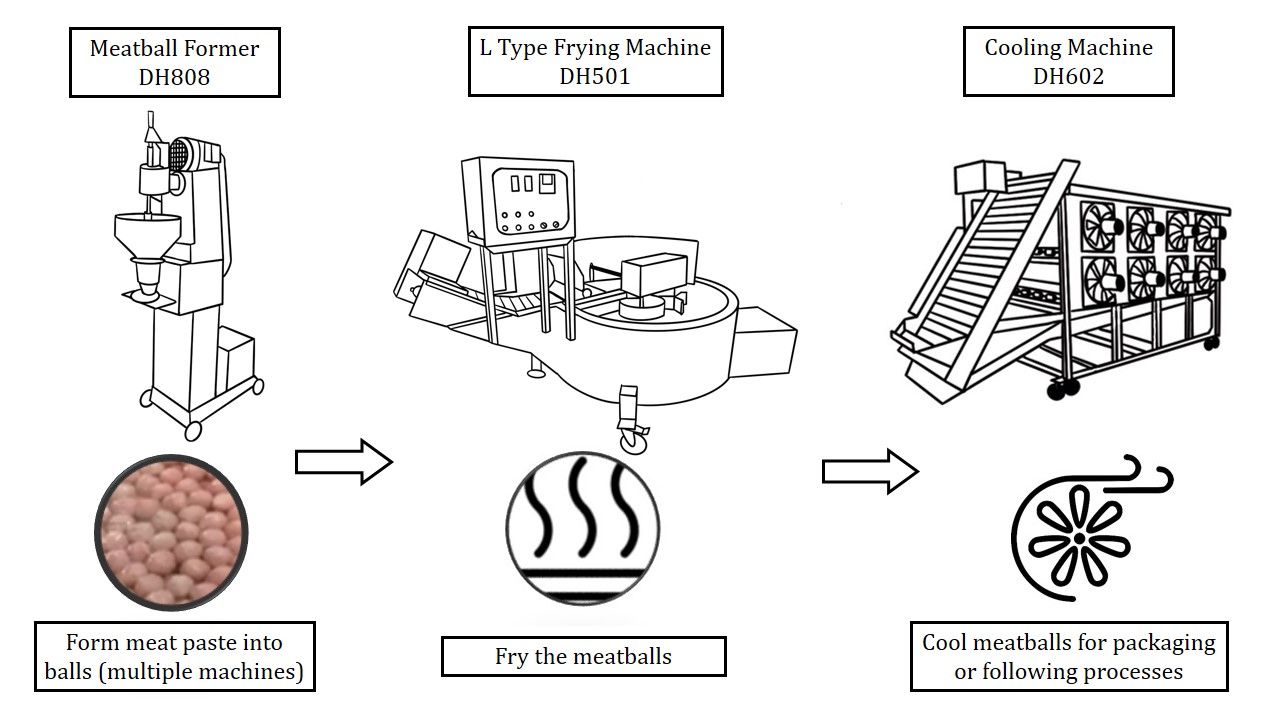 Meatball Former
DH808

L Type Frying Machine
DH501

Cooling Machine
DH602

Form meat paste into balls (multiple machines)

Fry the meatballs

Cool meatballs for packaging or following processes