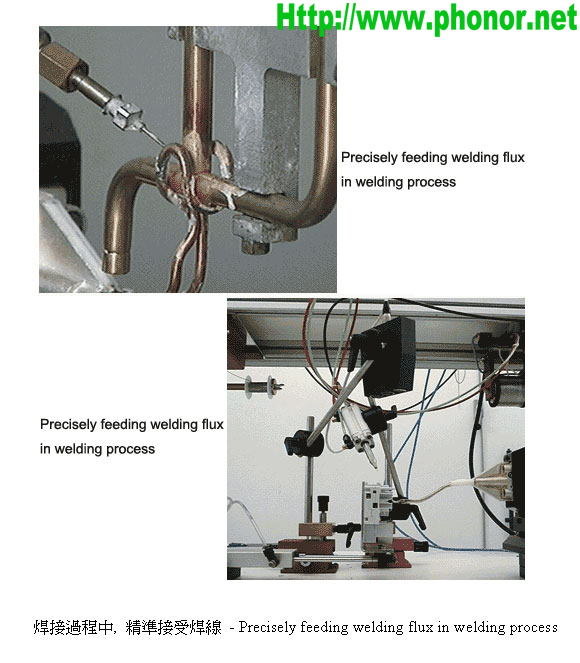 Http://www.phonor.net

Precisely feeding welding flux in welding process

Precisely feeding welding flux in welding process

焊接過程中, 精準接受焊線 - Precisely feeding welding flux in welding process