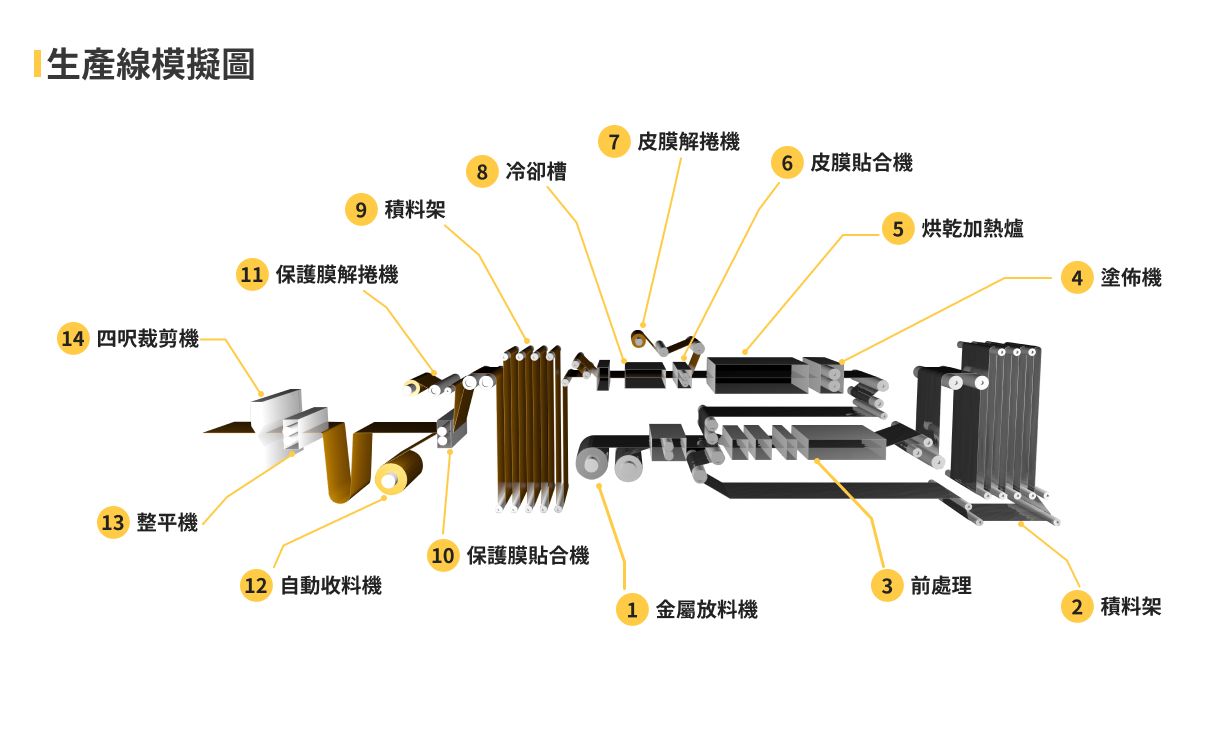 生產線模擬圖

7 皮膜解捲機

8 冷卻槽

6 皮膜貼合機

9 積料架

5 烘乾加熱爐

11 保護膜解捲機

4 塗佈機

14 四呎裁剪機

13 整平機

10 保護膜貼合機

12 自動收料機

1 金屬放料機

3 前處理

2 積料架