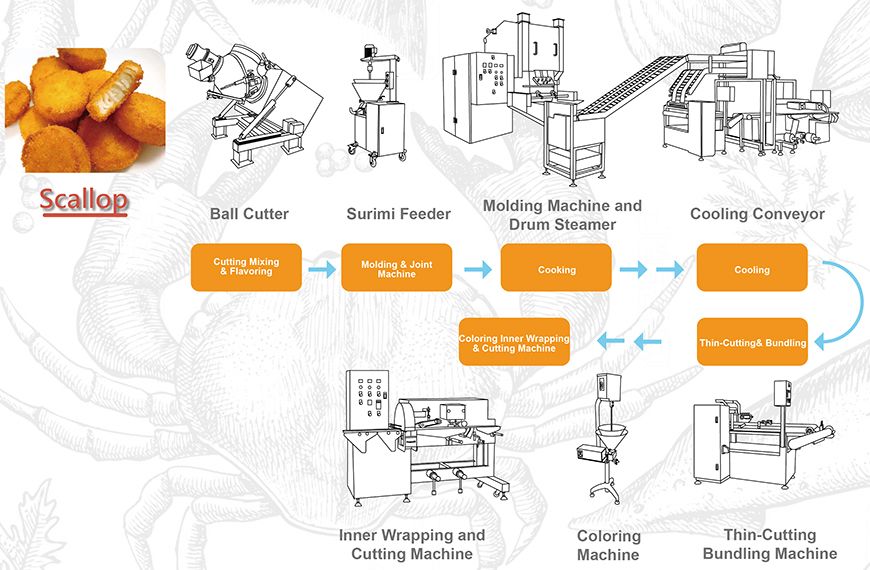 Scallop

Ball Cutter

Surimi Feeder

Molding Machine and Drum Steamer

Cooling Conveyor

Cutting Mixing & Flavoring

Molding & Joint Machine

Cooking

Cooling

Thin-Cutting& Bundling

Coloring Inner Wrapping & Cutting Machine

Inner Wrapping and Cutting Machine

Coloring Machine

Thin-Cutting Bundling Machine