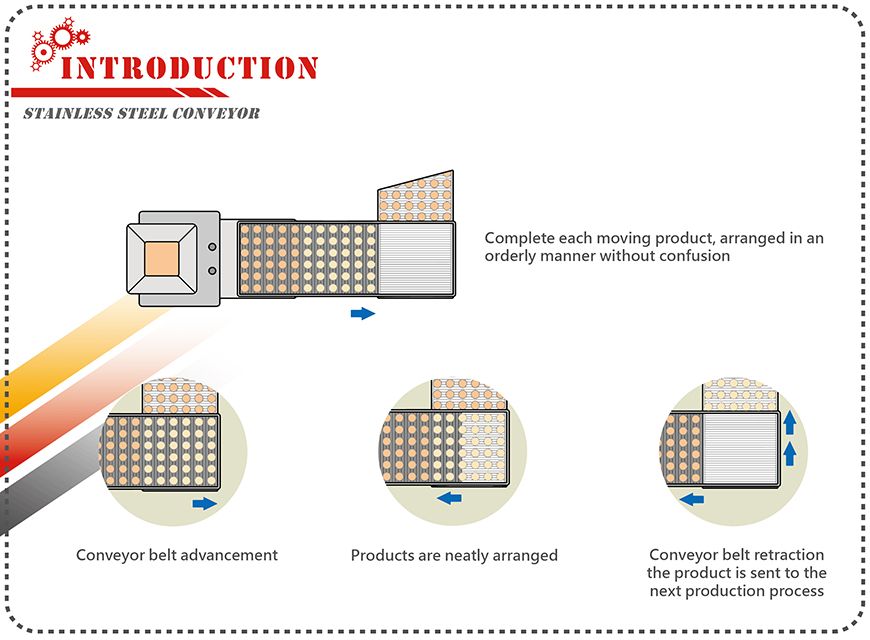 INTRODUCTION

STAINLESS STEEL CONVEYOR

Complete each moving product, arranged in an orderly manner without confusion

Conveyor belt advancement

Products are neatly arranged

Conveyor belt retraction the product is sent to the next production process