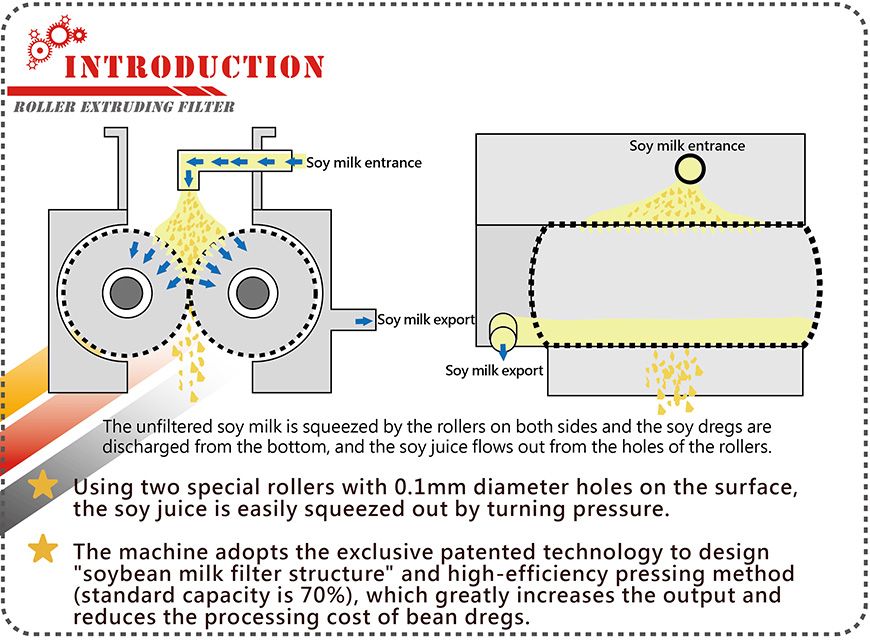 INTRODUCTION

ROLLER EXTRUDING FILTER

Soy milk entrance

Soy milk export

Soy milk entrance

Soy milk export

The unfiltered soy milk is squeezed by the rollers on both sides and the soy dregs are discharged from the bottom, and the soy juice flows out from the holes of the rollers.

Using two special rollers with 0.1mm diameter holes on the surface, the soy juice is easily squeezed out by turning pressure.

The machine adopts the exclusive patented technology to design "soybean milk filter structure" and high-efficiency pressing method (standard capacity is 70%), which greatly increases the output and reduces the processing cost of bean dregs.