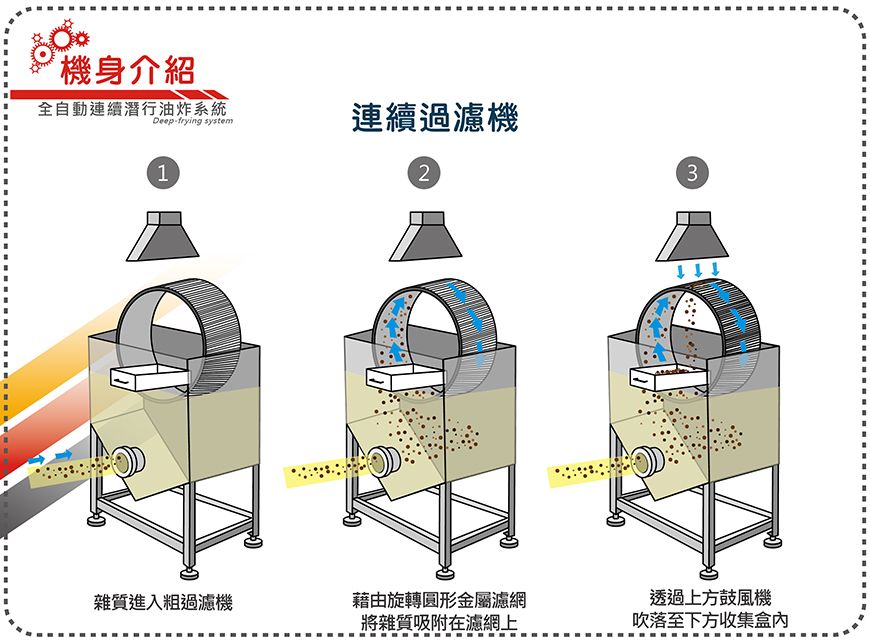 機身介紹
全自動連續潛行油炸系統
Deep-frying system

連續過濾機

1

2

3

雜質進入粗過濾機

藉由旋轉圓形金屬濾網
將雜質吸附在濾網上

透過上方鼓風機
吹落至下方收集盒內