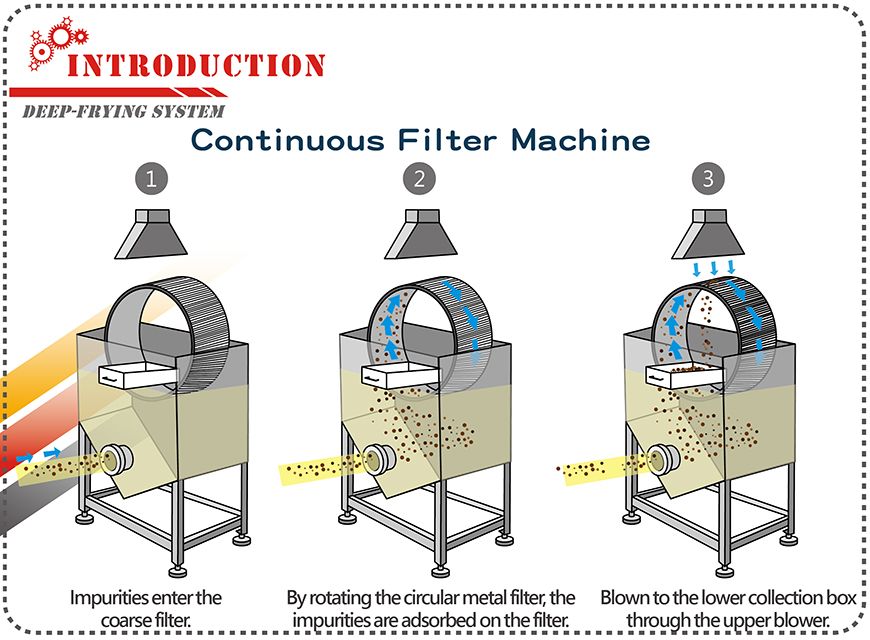 INTRODUCTION

DEEP-FRYING SYSTEM

Continuous Filter Machine

1

2

3

Impurities enter the coarse filter.

By rotating the circular metal filter, the impurities are adsorbed on the filter.

Blown to the lower collection box through the upper blower.