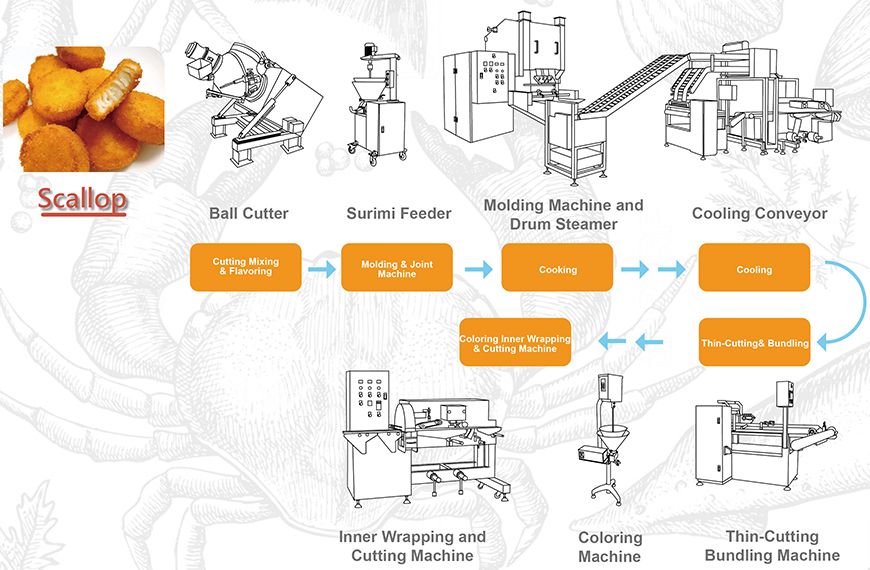 Scallop

Ball Cutter

Surimi Feeder

Molding Machine and Drum Steamer

Cooling Conveyor

Cutting Mixing & Flavoring

Molding & Joint Machine

Cooking

Cooling

Thin-Cutting& Bundling

Coloring Inner Wrapping & Cutting Machine

Inner Wrapping and Cutting Machine

Coloring Machine

Thin-Cutting Bundling Machine