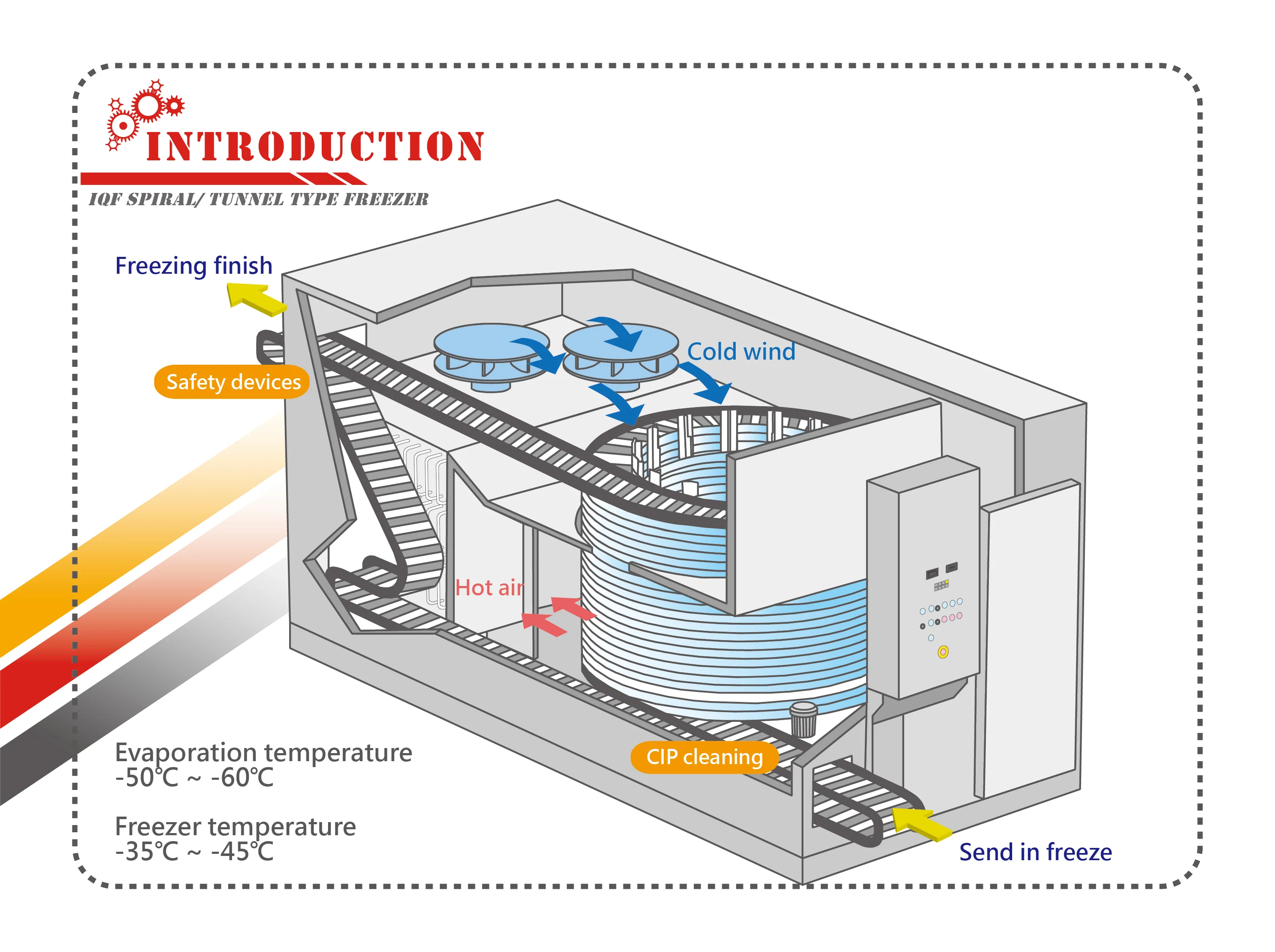 INTRODUCTION

IQF SPIRAL/ TUNNEL TYPE FREEZER

Freezing finish

Safety devices

Cold wind

Hot air

CIP cleaning

Send in freeze

Evaporation temperature
-50℃ ~ -60℃

Freezer temperature
-35℃ ~ -45℃