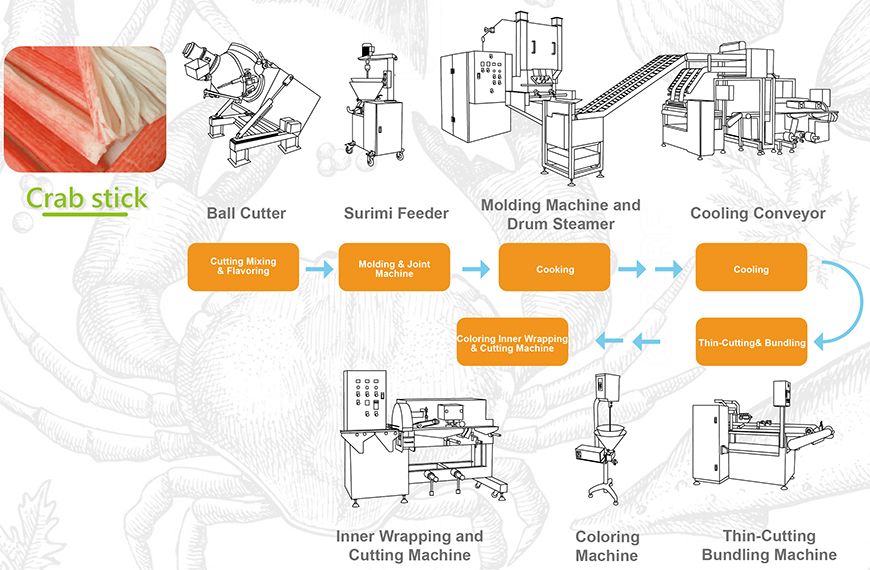 Crab stick

Ball Cutter

Surimi Feeder

Molding Machine and Drum Steamer

Cooling Conveyor

Cutting Mixing & Flavoring

Molding & Joint Machine

Cooking

Cooling

Thin-Cutting& Bundling

Coloring Inner Wrapping & Cutting Machine

Inner Wrapping and Cutting Machine

Coloring Machine

Thin-Cutting Bundling Machine