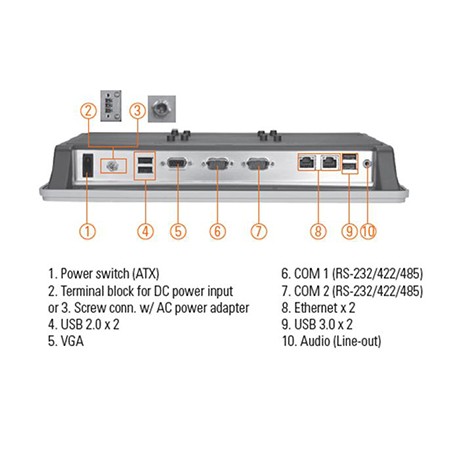 2
3

1
4
5
6
7
8
9
10

1. Power switch (ATX)
2. Terminal block for DC power input
or 3. Screw conn. w/ AC power adapter
4. USB 2.0 x 2
5. VGA

6. COM 1 (RS-232/422/485)
7. COM 2 (RS-232/422/485)
8. Ethernet x 2
9. USB 3.0 x 2
10. Audio (Line-out)