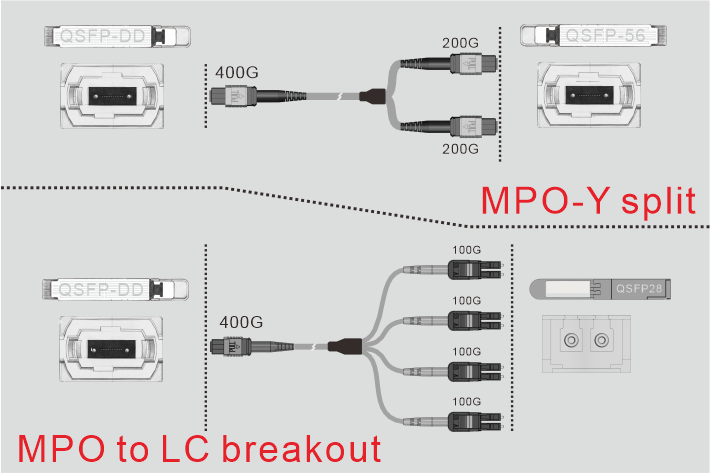 QSFP-DD

400G

200G

200G

QSFP-56

MPO-Y split

QSFP-DD

400G

100G

100G

100G

100G

QSFP28

MPO to LC breakout