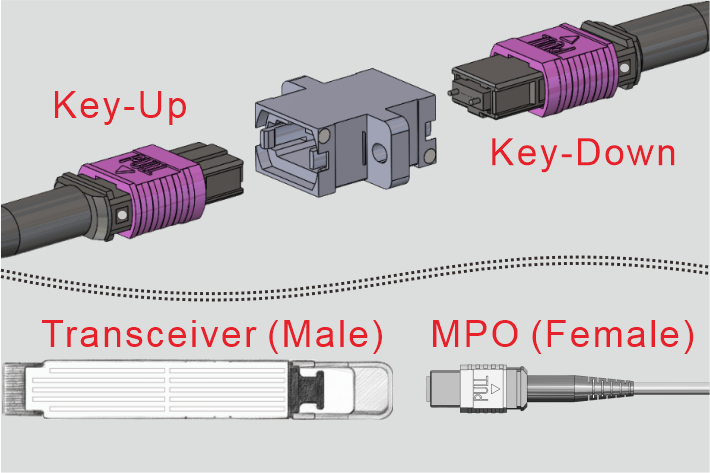 Key-Up

PULL

PULL

Key-Down

Transceiver (Male)

MPO (Female)

PULL