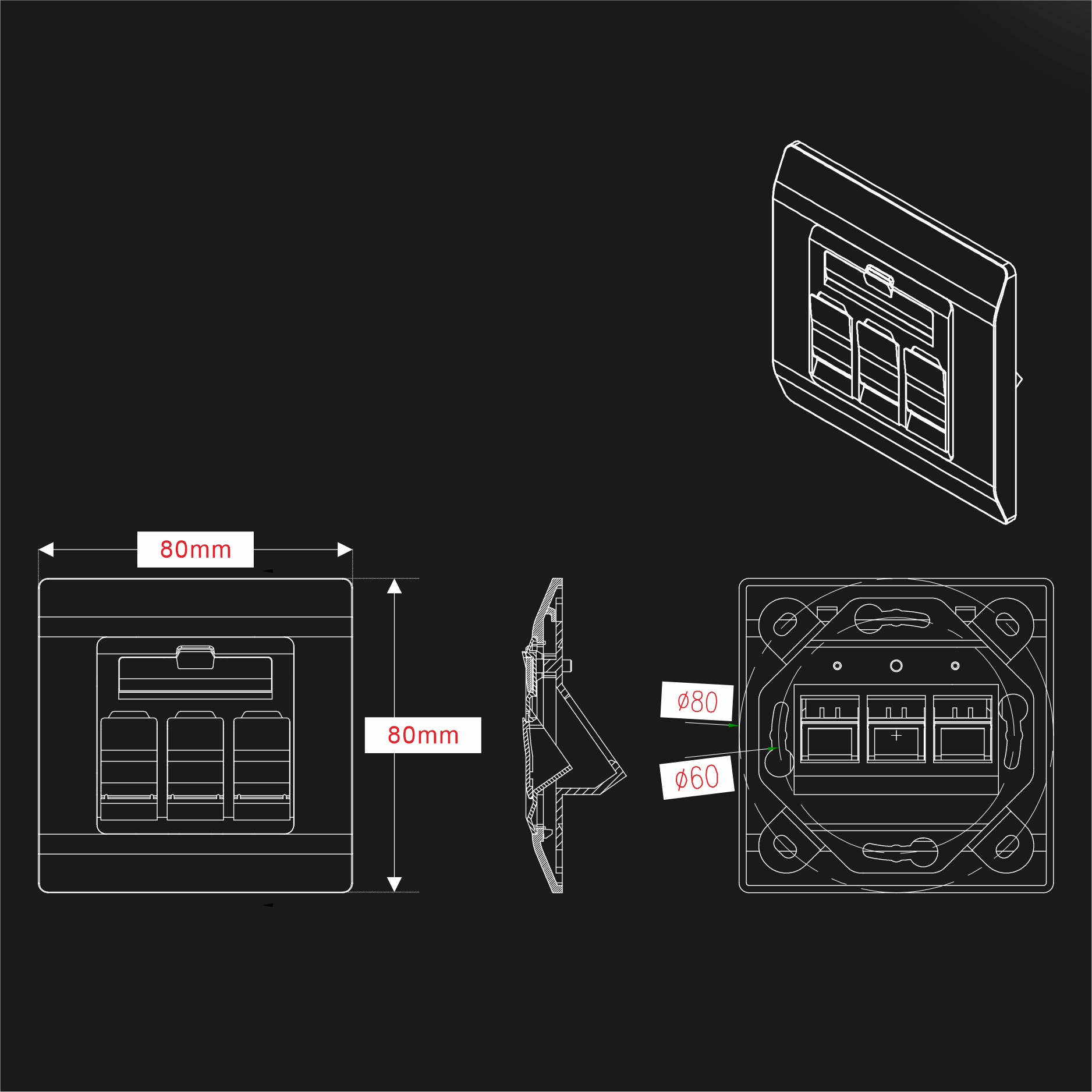 80mm

80mm

ø80

ø60