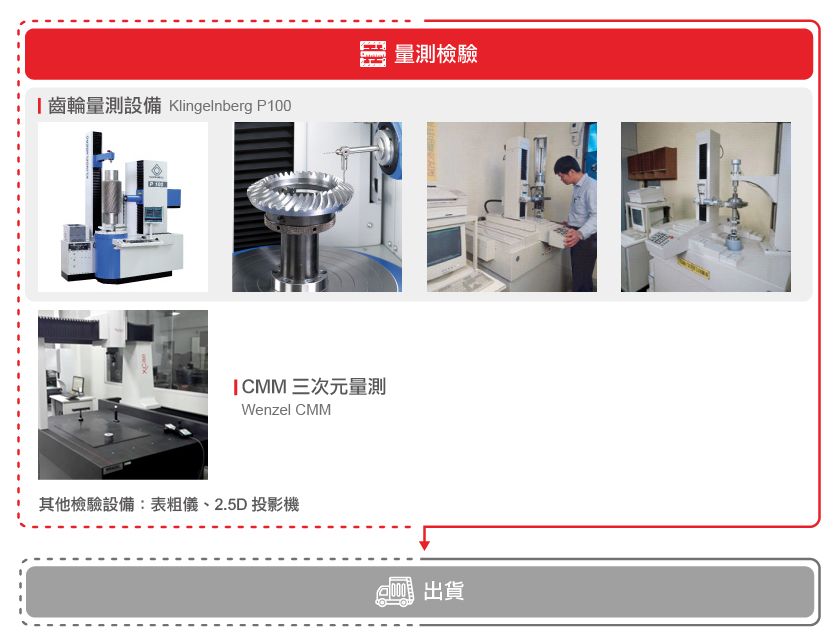 量測檢驗

齒輪量測設備 Klingelnberg P100

P 100

CMM 三次元量測
Wenzel CMM

其他檢驗設備：表粗儀、2.5D 投影機

出貨