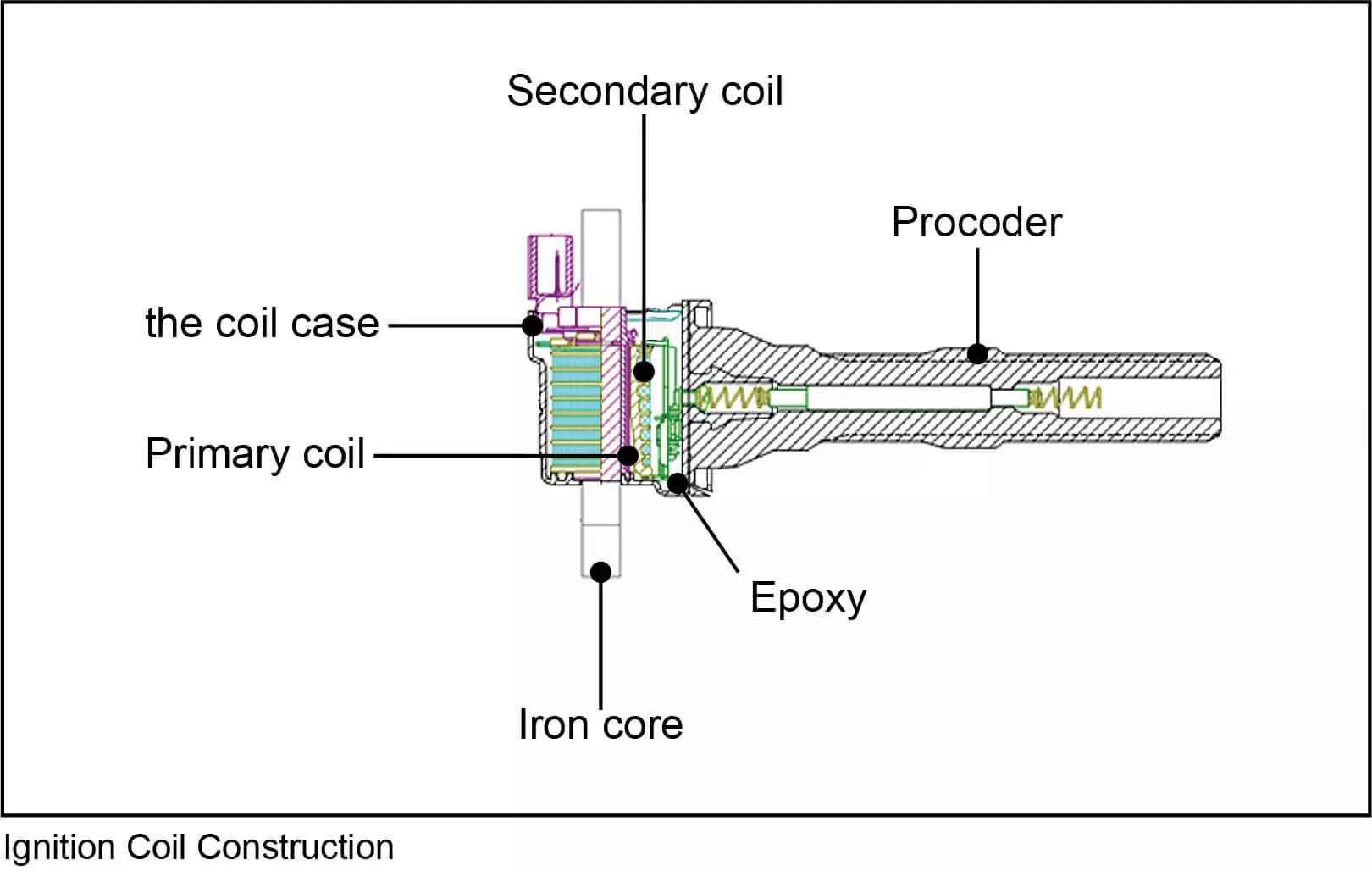 Secondary coil

Procoder

the coil case

Primary coil

Epoxy

Iron core

Ignition Coil Construction