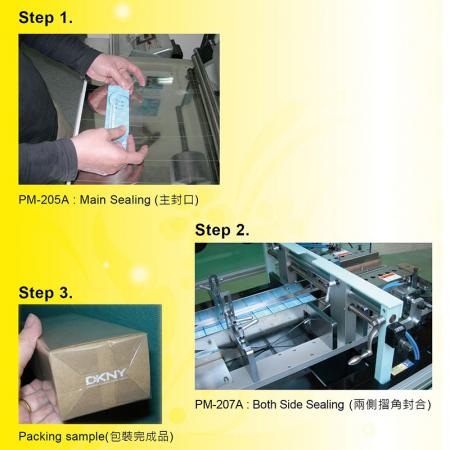 Step 1.

PM-205A : Main Sealing (主封口)

Step 2.

PM-207A : Both Side Sealing (兩側摺角封合)

Step 3.

DKNY

Packing sample(包裝完成品)