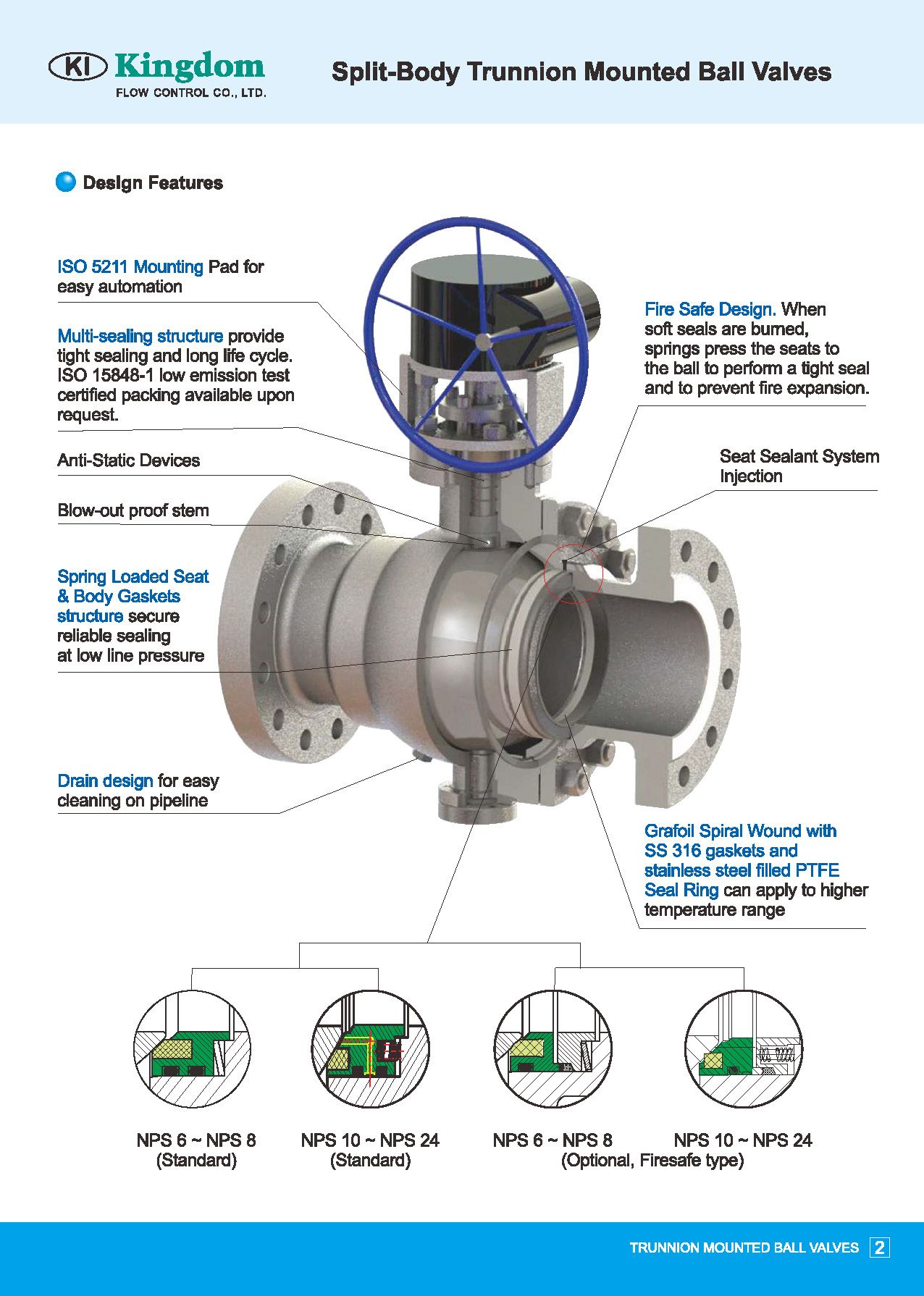 KI Kingdom
FLOW CONTROL CO., LTD.

Split-Body Trunnion Mounted Ball Valves

Design Features

ISO 5211 Mounting Pad for easy automation

Multi-sealing structure provide tight sealing and long life cycle. ISO 15848-1 low emission test certified packing available upon request.

Anti-Static Devices

Blow-out proof stem

Spring Loaded Seat & Body Gaskets structure secure reliable sealing at low line pressure

Drain design for easy cleaning on pipeline

Fire Safe Design. When soft seals are burned, springs press the seats to the ball to perform a tight seal and to prevent fire expansion.

Seat Sealant System Injection

Grafoil Spiral Wound with SS 316 gaskets and stainless steel filled PTFE Seal Ring can apply to higher temperature range

NPS 6 ~ NPS 8
(Standard)

NPS 10 ~ NPS 24
(Standard)

NPS 6 ~ NPS 8

NPS 10 ~ NPS 24
(Optional, Firesafe type)

TRUNNION MOUNTED BALL VALVES 2