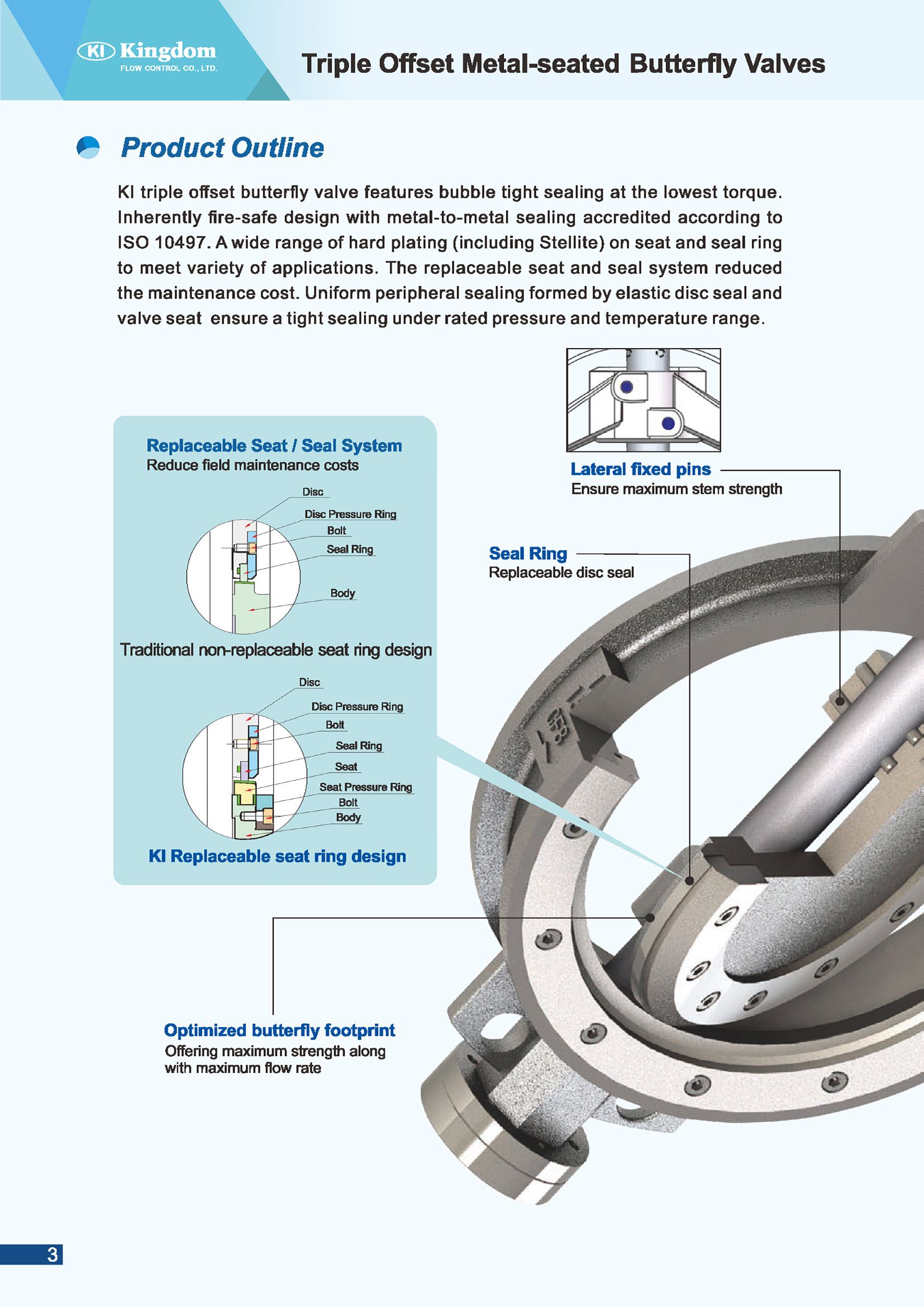 KI Kingdom
FLOW CONTROL CO., LTD.

Triple Offset Metal-seated Butterfly Valves

Product Outline

KI triple offset butterfly valve features bubble tight sealing at the lowest torque. Inherently fire-safe design with metal-to-metal sealing accredited according to ISO 10497. A wide range of hard plating (including Stellite) on seat and seal ring to meet variety of applications. The replaceable seat and seal system reduced the maintenance cost. Uniform peripheral sealing formed by elastic disc seal and valve seat ensure a tight sealing under rated pressure and temperature range.

Replaceable Seat / Seal System
Reduce field maintenance costs

Disc
Disc Pressure Ring
Bolt
Seal Ring
Body

Traditional non-replaceable seat ring design

Disc
Disc Pressure Ring
Bolt
Seal Ring
Seat
Seat Pressure Ring
Bolt
Body

KI Replaceable seat ring design

Lateral fixed pins
Ensure maximum stem strength

Seal Ring
Replaceable disc seal

Optimized butterfly footprint
Offering maximum strength along with maximum flow rate

3