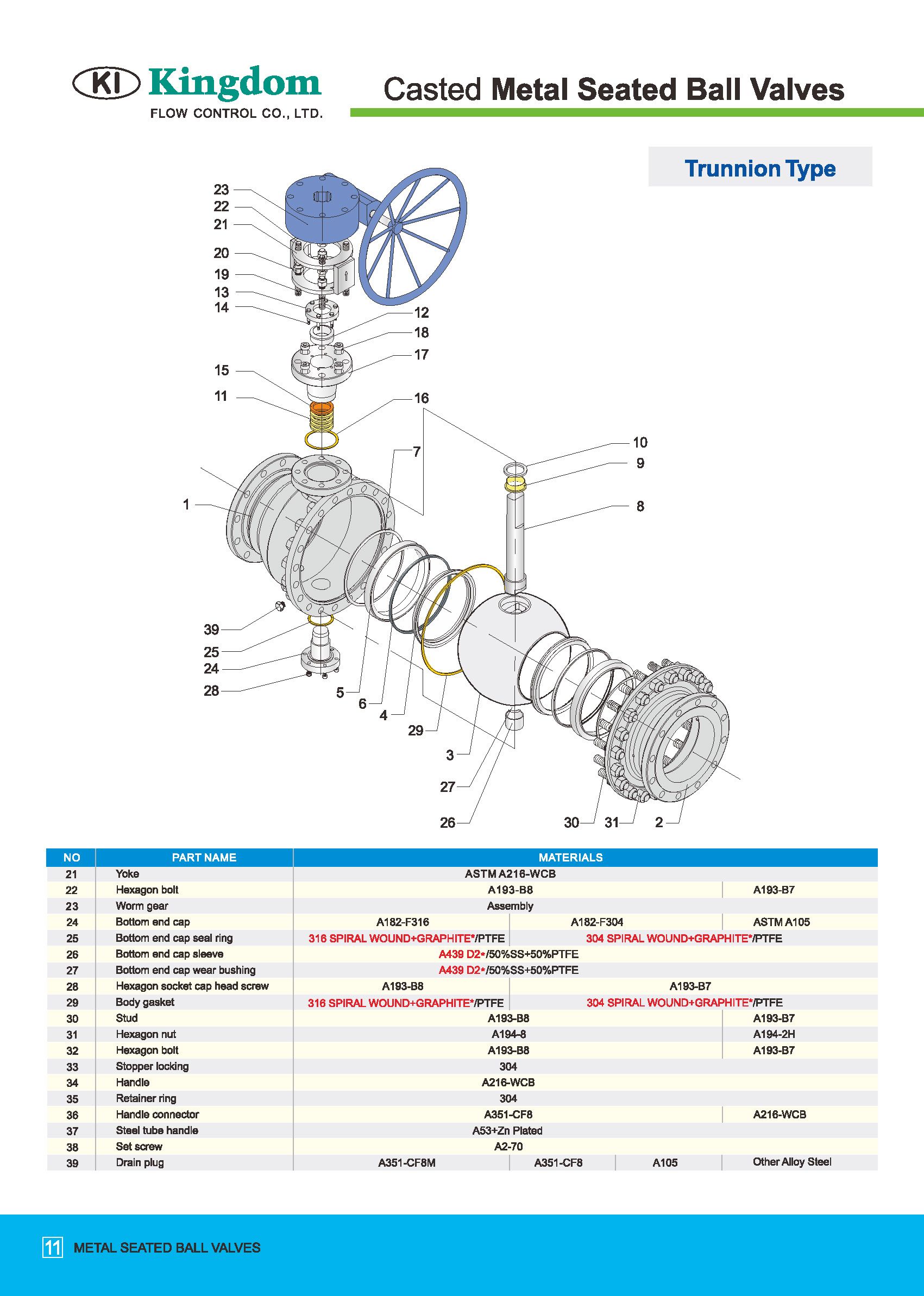 KI Kingdom
FLOW CONTROL CO., LTD.

Casted Metal Seated Ball Valves

Trunnion Type

23
22
21
20
19
13
14
12
18
17
15
11
16
7
10
9
8
1
39
25
24
28
5
6
4
29
3
27
26
30
31
2

| NO | PART NAME | MATERIALS | | | |
|---|---|---|---|---|---|
| 21 | Yoke | ASTM A216-WCB | | | |
| 22 | Hexagon bolt | A193-B8 | | | A193-B7 |
| 23 | Worm gear | Assembly | | | |
| 24 | Bottom end cap | A182-F316 | A182-F304 | | ASTM A105 |
| 25 | Bottom end cap seal ring | 316 SPIRAL WOUND+GRAPHITE*/PTFE | 304 SPIRAL WOUND+GRAPHITE*/PTFE | | |
| 26 | Bottom end cap sleeve | A439 D2*/50%SS+50%PTFE | | | |
| 27 | Bottom end cap wear bushing | A439 D2*/50%SS+50%PTFE | | | |
| 28 | Hexagon socket cap head screw | A193-B8 | A193-B7 | | |
| 29 | Body gasket | 316 SPIRAL WOUND+GRAPHITE*/PTFE | 304 SPIRAL WOUND+GRAPHITE*/PTFE | | |
| 30 | Stud | A193-B8 | | | A193-B7 |
| 31 | Hexagon nut | A194-8 | | | A194-2H |
| 32 | Hexagon bolt | A193-B8 | | | A193-B7 |
| 33 | Stopper locking | 304 | | | |
| 34 | Handle | A216-WCB | | | |
| 35 | Retainer ring | 304 | | | |
| 36 | Handle connector | A351-CF8 | | | A216-WCB |
| 37 | Steel tube handle | A53+Zn Plated | | | |
| 38 | Set screw | A2-70 | | | |
| 39 | Drain plug | A351-CF8M | A351-CF8 | A105 | Other Alloy Steel |

11 METAL SEATED BALL VALVES