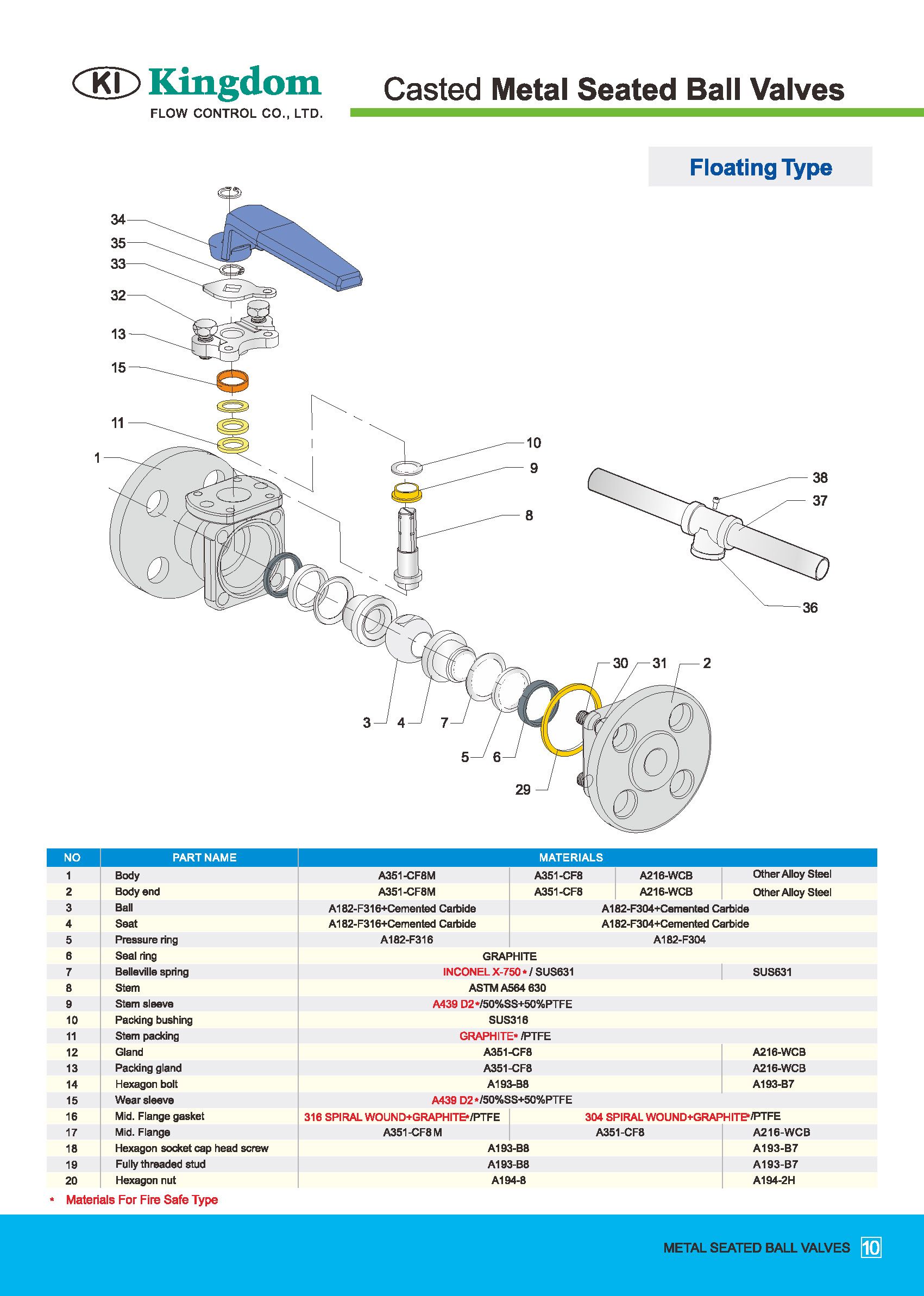 KI Kingdom
FLOW CONTROL CO., LTD.

Casted Metal Seated Ball Valves

Floating Type

34
35
33
32
13
15
11
1
10
9
8
38
37
36
30
31
2
3
4
7
5
6
29

| NO | PART NAME | MATERIALS | | | |
|---|---|---|---|---|---|
| 1 | Body | A351-CF8M | A351-CF8 | A216-WCB | Other Alloy Steel |
| 2 | Body end | A351-CF8M | A351-CF8 | A216-WCB | Other Alloy Steel |
| 3 | Ball | A182-F316+Cemented Carbide | A182-F304+Cemented Carbide | | |
| 4 | Seat | A182-F316+Cemented Carbide | A182-F304+Cemented Carbide | | |
| 5 | Pressure ring | A182-F316 | A182-F304 | | |
| 6 | Seal ring | GRAPHITE | | | |
| 7 | Belleville spring | INCONEL X-750 * / SUS631 | | | SUS631 |
| 8 | Stem | ASTM A564 630 | | | |
| 9 | Stem sleeve | A439 D2*/50%SS+50%PTFE | | | |
| 10 | Packing bushing | SUS316 | | | |
| 11 | Stem packing | GRAPHITE* /PTFE | | | |
| 12 | Gland | A351-CF8 | | | A216-WCB |
| 13 | Packing gland | A351-CF8 | | | A216-WCB |
| 14 | Hexagon bolt | A193-B8 | | | A193-B7 |
| 15 | Wear sleeve | A439 D2*/50%SS+50%PTFE | | | |
| 16 | Mid. Flange gasket | 316 SPIRAL WOUND+GRAPHITE*/PTFE | 304 SPIRAL WOUND+GRAPHITE*/PTFE | | |
| 17 | Mid. Flange | A351-CF8 M | A351-CF8 | | A216-WCB |
| 18 | Hexagon socket cap head screw | A193-B8 | | | A193-B7 |
| 19 | Fully threaded stud | A193-B8 | | | A193-B7 |
| 20 | Hexagon nut | A194-8 | | | A194-2H |

* Materials For Fire Safe Type

METAL SEATED BALL VALVES 10