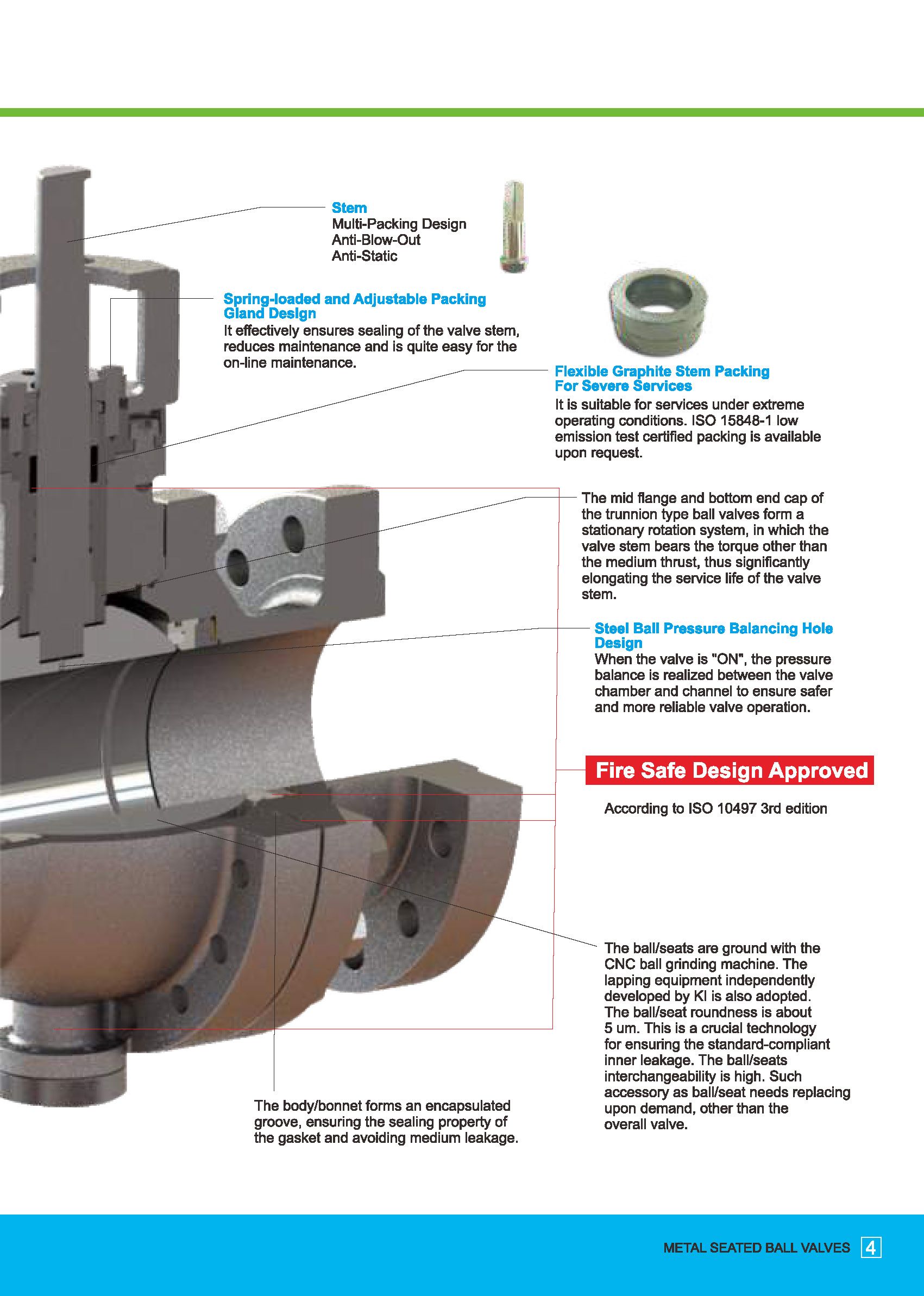 Stem
Multi-Packing Design
Anti-Blow-Out
Anti-Static

Spring-loaded and Adjustable Packing Gland Design
It effectively ensures sealing of the valve stem, reduces maintenance and is quite easy for the on-line maintenance.

Flexible Graphite Stem Packing For Severe Services
It is suitable for services under extreme operating conditions. ISO 15848-1 low emission test certified packing is available upon request.

The mid flange and bottom end cap of the trunnion type ball valves form a stationary rotation system, in which the valve stem bears the torque other than the medium thrust, thus significantly elongating the service life of the valve stem.

Steel Ball Pressure Balancing Hole Design
When the valve is "ON", the pressure balance is realized between the valve chamber and channel to ensure safer and more reliable valve operation.

Fire Safe Design Approved

According to ISO 10497 3rd edition

The ball/seats are ground with the CNC ball grinding machine. The lapping equipment independently developed by KI is also adopted. The ball/seat roundness is about 5 um. This is a crucial technology for ensuring the standard-compliant inner leakage. The ball/seats interchangeability is high. Such accessory as ball/seat needs replacing upon demand, other than the overall valve.

The body/bonnet forms an encapsulated groove, ensuring the sealing property of the gasket and avoiding medium leakage.

METAL SEATED BALL VALVES 4