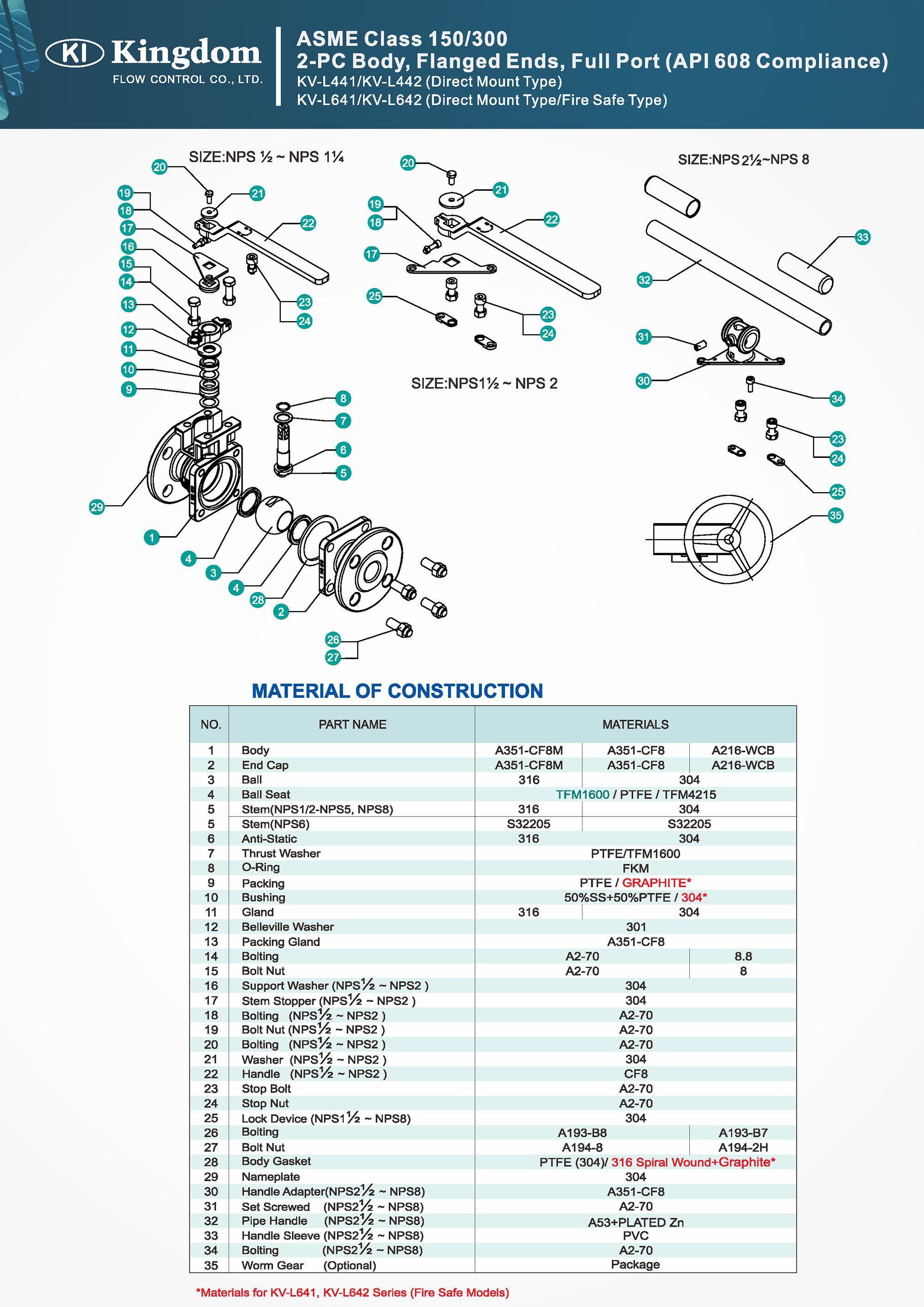 KI Kingdom
FLOW CONTROL CO., LTD.

ASME Class 150/300
2-PC Body, Flanged Ends, Full Port (API 608 Compliance)
KV-L441/KV-L442 (Direct Mount Type)
KV-L641/KV-L642 (Direct Mount Type/Fire Safe Type)

SIZE:NPS ½ ~ NPS 1¼

20 19 18 17 16 15 14 13 12 11 10 9 21 22 23 24 8 7 6 5 29 1 4 3 4 28 2 26 27

20 21 19 18 22 17 25 23 24

SIZE:NPS1½ ~ NPS 2

SIZE:NPS 2½~NPS 8

33 32 31 30 34 23 24 25 35

MATERIAL OF CONSTRUCTION

| NO. | PART NAME | MATERIALS | | |
|---|---|---|---|---|
| 1 | Body | A351-CF8M | A351-CF8 | A216-WCB |
| 2 | End Cap | A351-CF8M | A351-CF8 | A216-WCB |
| 3 | Ball | 316 | 304 | |
| 4 | Ball Seat | TFM1600 / PTFE / TFM4215 | | |
| 5 | Stem(NPS1/2-NPS5, NPS8) | 316 | 304 | |
| 5 | Stem(NPS6) | S32205 | S32205 | |
| 6 | Anti-Static | 316 | 304 | |
| 7 | Thrust Washer | PTFE/TFM1600 | | |
| 8 | O-Ring | FKM | | |
| 9 | Packing | PTFE / GRAPHITE* | | |
| 10 | Bushing | 50%SS+50%PTFE / 304* | | |
| 11 | Gland | 316 | 304 | |
| 12 | Belleville Washer | 301 | | |
| 13 | Packing Gland | A351-CF8 | | |
| 14 | Bolting | A2-70 | | 8.8 |
| 15 | Bolt Nut | A2-70 | | 8 |
| 16 | Support Washer (NPS½ ~ NPS2 ) | 304 | | |
| 17 | Stem Stopper (NPS½ ~ NPS2 ) | 304 | | |
| 18 | Bolting (NPS½ ~ NPS2 ) | A2-70 | | |
| 19 | Bolt Nut (NPS½ ~ NPS2 ) | A2-70 | | |
| 20 | Bolting (NPS½ ~ NPS2 ) | A2-70 | | |
| 21 | Washer (NPS½ ~ NPS2 ) | 304 | | |
| 22 | Handle (NPS½ ~ NPS2 ) | CF8 | | |
| 23 | Stop Bolt | A2-70 | | |
| 24 | Stop Nut | A2-70 | | |
| 25 | Lock Device (NPS1½ ~ NPS8) | 304 | | |
| 26 | Bolting | A193-B8 | | A193-B7 |
| 27 | Bolt Nut | A194-8 | | A194-2H |
| 28 | Body Gasket | PTFE (304)/ 316 Spiral Wound+Graphite* | | |
| 29 | Nameplate | 304 | | |
| 30 | Handle Adapter(NPS2½ ~ NPS8) | A351-CF8 | | |
| 31 | Set Screwed (NPS2½ ~ NPS8) | A2-70 | | |
| 32 | Pipe Handle (NPS2½ ~ NPS8) | A53+PLATED Zn | | |
| 33 | Handle Sleeve (NPS2½ ~ NPS8) | PVC | | |
| 34 | Bolting (NPS2½ ~ NPS8) | A2-70 | | |
| 35 | Worm Gear (Optional) | Package | | |

*Materials for KV-L641, KV-L642 Series (Fire Safe Models)