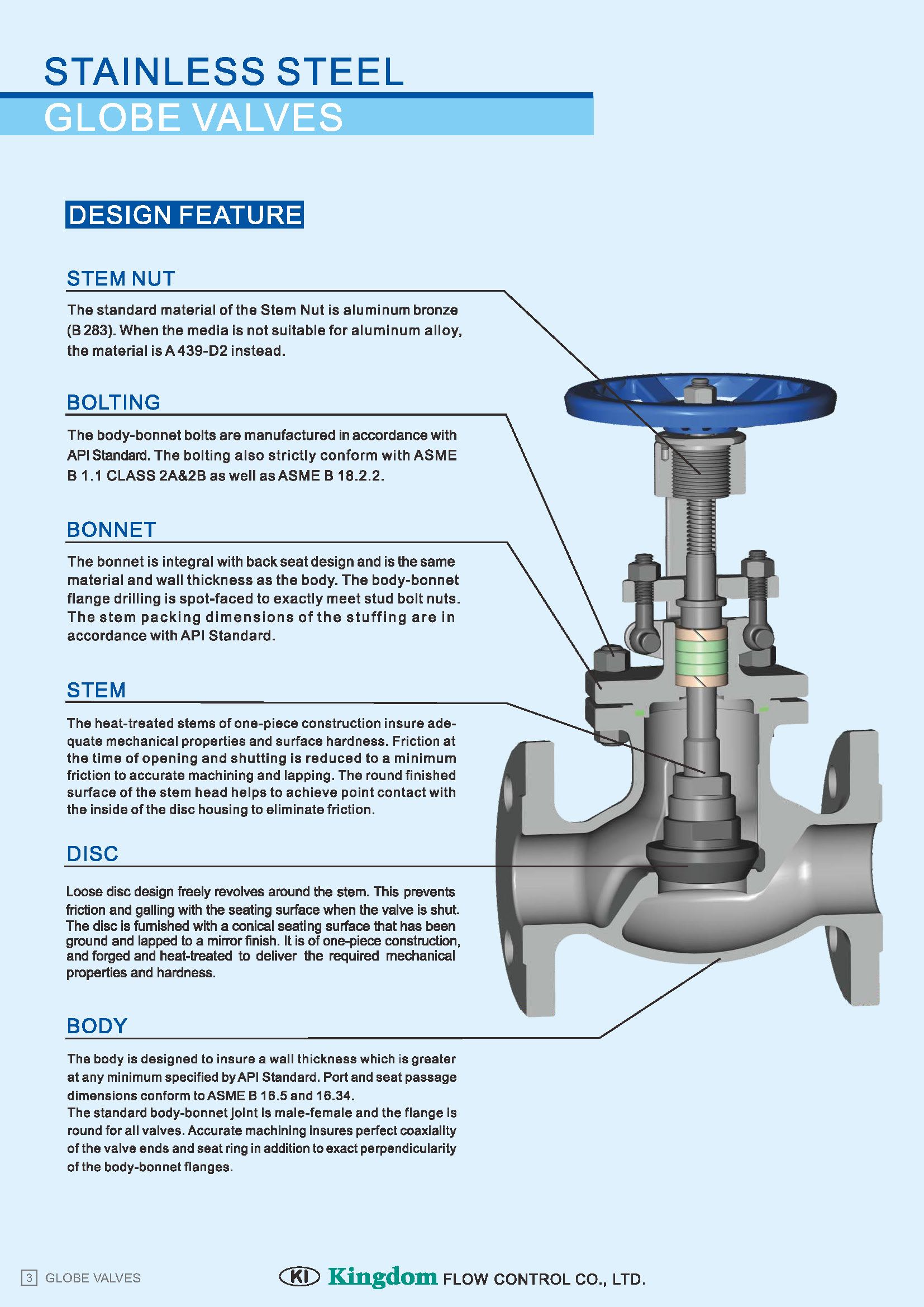 STAINLESS STEEL
GLOBE VALVES

DESIGN FEATURE

STEM NUT

The standard material of the Stem Nut is aluminum bronze (B 283). When the media is not suitable for aluminum alloy, the material is A 439-D2 instead.

BOLTING

The body-bonnet bolts are manufactured in accordance with API Standard. The bolting also strictly conform with ASME B 1.1 CLASS 2A&2B as well as ASME B 18.2.2.

BONNET

The bonnet is integral with back seat design and is the same material and wall thickness as the body. The body-bonnet flange drilling is spot-faced to exactly meet stud bolt nuts. The stem packing dimensions of the stuffing are in accordance with API Standard.

STEM

The heat-treated stems of one-piece construction insure adequate mechanical properties and surface hardness. Friction at the time of opening and shutting is reduced to a minimum friction to accurate machining and lapping. The round finished surface of the stem head helps to achieve point contact with the inside of the disc housing to eliminate friction.

DISC

Loose disc design freely revolves around the stem. This prevents friction and galling with the seating surface when the valve is shut. The disc is furnished with a conical seating surface that has been ground and lapped to a mirror finish. It is of one-piece construction, and forged and heat-treated to deliver the required mechanical properties and hardness.

BODY

The body is designed to insure a wall thickness which is greater at any minimum specified by API Standard. Port and seat passage dimensions conform to ASME B 16.5 and 16.34.
The standard body-bonnet joint is male-female and the flange is round for all valves. Accurate machining insures perfect coaxiality of the valve ends and seat ring in addition to exact perpendicularity of the body-bonnet flanges.

3 GLOBE VALVES

KI Kingdom FLOW CONTROL CO., LTD.