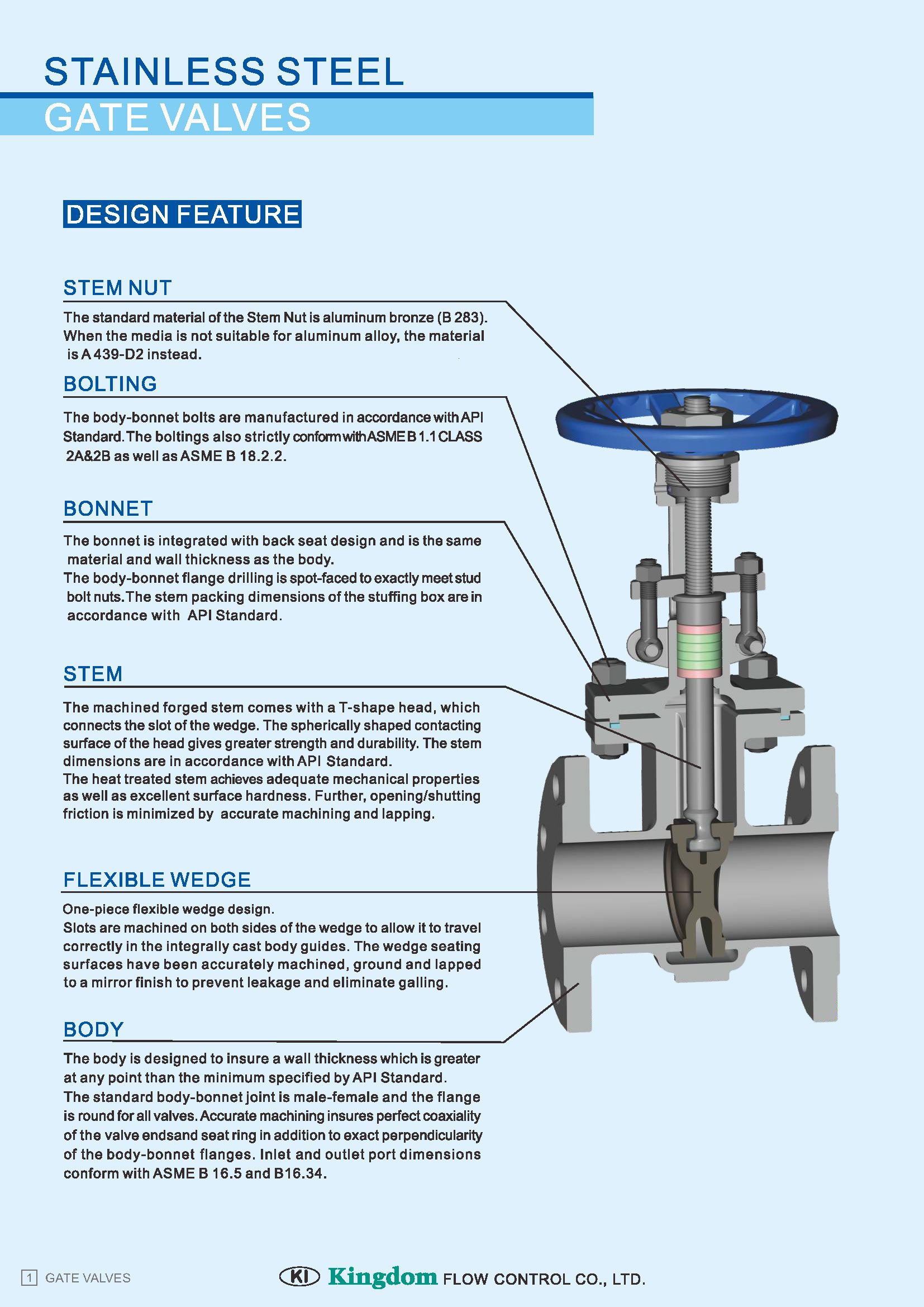 STAINLESS STEEL
GATE VALVES

DESIGN FEATURE

STEM NUT

The standard material of the Stem Nut is aluminum bronze (B 283). When the media is not suitable for aluminum alloy, the material is A 439-D2 instead.

BOLTING

The body-bonnet bolts are manufactured in accordance with API Standard. The boltings also strictly conform with ASME B 1.1 CLASS 2A&2B as well as ASME B 18.2.2.

BONNET

The bonnet is integrated with back seat design and is the same material and wall thickness as the body.
The body-bonnet flange drilling is spot-faced to exactly meet stud bolt nuts. The stem packing dimensions of the stuffing box are in accordance with API Standard.

STEM

The machined forged stem comes with a T-shape head, which connects the slot of the wedge. The spherically shaped contacting surface of the head gives greater strength and durability. The stem dimensions are in accordance with API Standard.
The heat treated stem achieves adequate mechanical properties as well as excellent surface hardness. Further, opening/shutting friction is minimized by accurate machining and lapping.

FLEXIBLE WEDGE

One-piece flexible wedge design.
Slots are machined on both sides of the wedge to allow it to travel correctly in the integrally cast body guides. The wedge seating surfaces have been accurately machined, ground and lapped to a mirror finish to prevent leakage and eliminate galling.

BODY

The body is designed to insure a wall thickness which is greater at any point than the minimum specified by API Standard.
The standard body-bonnet joint is male-female and the flange is round for all valves. Accurate machining insures perfect coaxiality of the valve endsand seat ring in addition to exact perpendicularity of the body-bonnet flanges. Inlet and outlet port dimensions conform with ASME B 16.5 and B16.34.

1 GATE VALVES

KI Kingdom FLOW CONTROL CO., LTD.