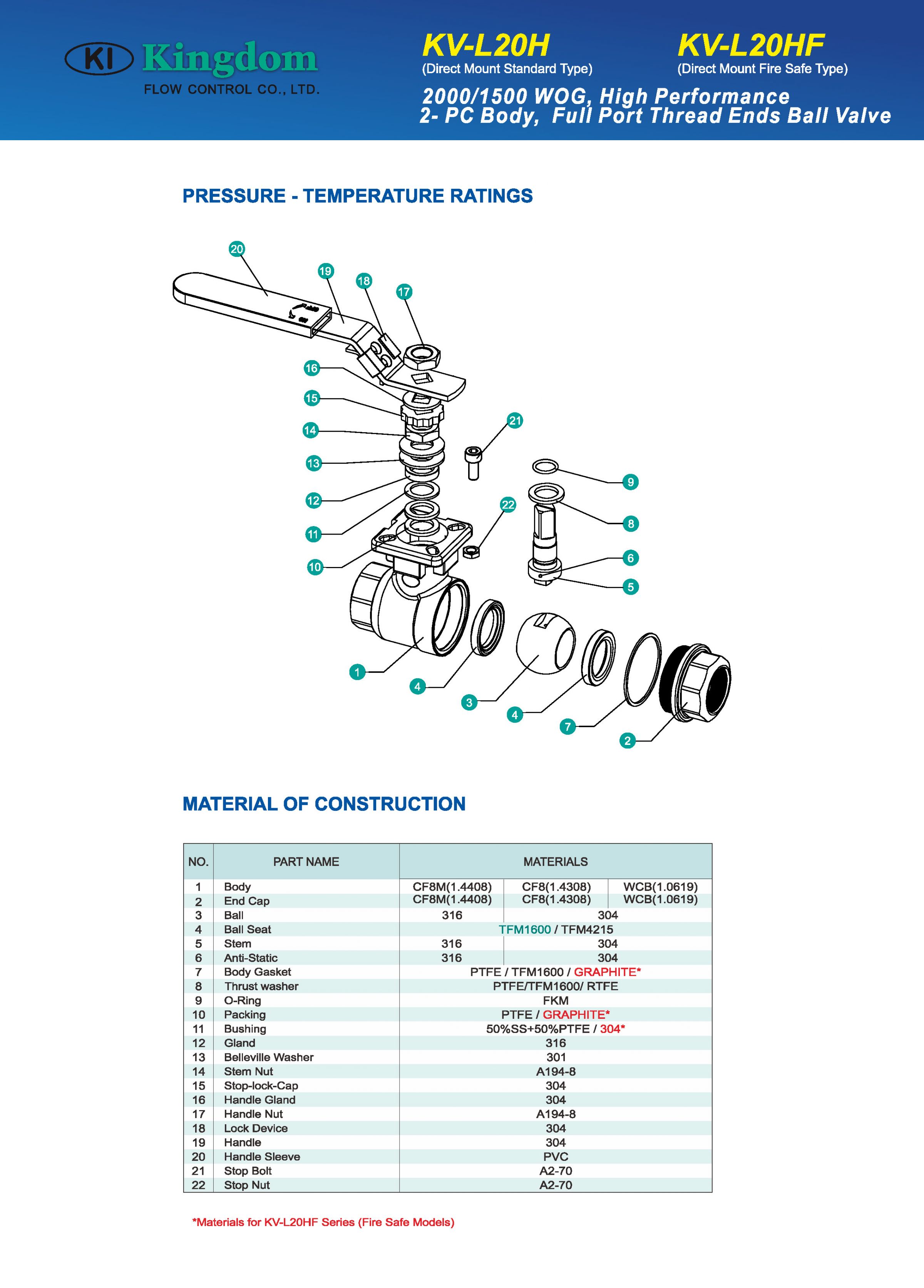 KI Kingdom
FLOW CONTROL CO., LTD.

KV-L20H
(Direct Mount Standard Type)

KV-L20HF
(Direct Mount Fire Safe Type)

2000/1500 WOG, High Performance
2- PC Body, Full Port Thread Ends Ball Valve

PRESSURE - TEMPERATURE RATINGS

20 19 18 17 16 15 14 13 12 11 10 21 22 9 8 6 5 1 4 3 4 7 2

MATERIAL OF CONSTRUCTION

| NO. | PART NAME | MATERIALS | | |
|---|---|---|---|---|
| 1 | Body | CF8M(1.4408) | CF8(1.4308) | WCB(1.0619) |
| 2 | End Cap | CF8M(1.4408) | CF8(1.4308) | WCB(1.0619) |
| 3 | Ball | 316 | 304 | |
| 4 | Ball Seat | TFM1600 / TFM4215 | | |
| 5 | Stem | 316 | 304 | |
| 6 | Anti-Static | 316 | 304 | |
| 7 | Body Gasket | PTFE / TFM1600 / GRAPHITE* | | |
| 8 | Thrust washer | PTFE/TFM1600/ RTFE | | |
| 9 | O-Ring | FKM | | |
| 10 | Packing | PTFE / GRAPHITE* | | |
| 11 | Bushing | 50%SS+50%PTFE / 304* | | |
| 12 | Gland | 316 | | |
| 13 | Belleville Washer | 301 | | |
| 14 | Stem Nut | A194-8 | | |
| 15 | Stop-lock-Cap | 304 | | |
| 16 | Handle Gland | 304 | | |
| 17 | Handle Nut | A194-8 | | |
| 18 | Lock Device | 304 | | |
| 19 | Handle | 304 | | |
| 20 | Handle Sleeve | PVC | | |
| 21 | Stop Bolt | A2-70 | | |
| 22 | Stop Nut | A2-70 | | |

*Materials for KV-L20HF Series (Fire Safe Models)