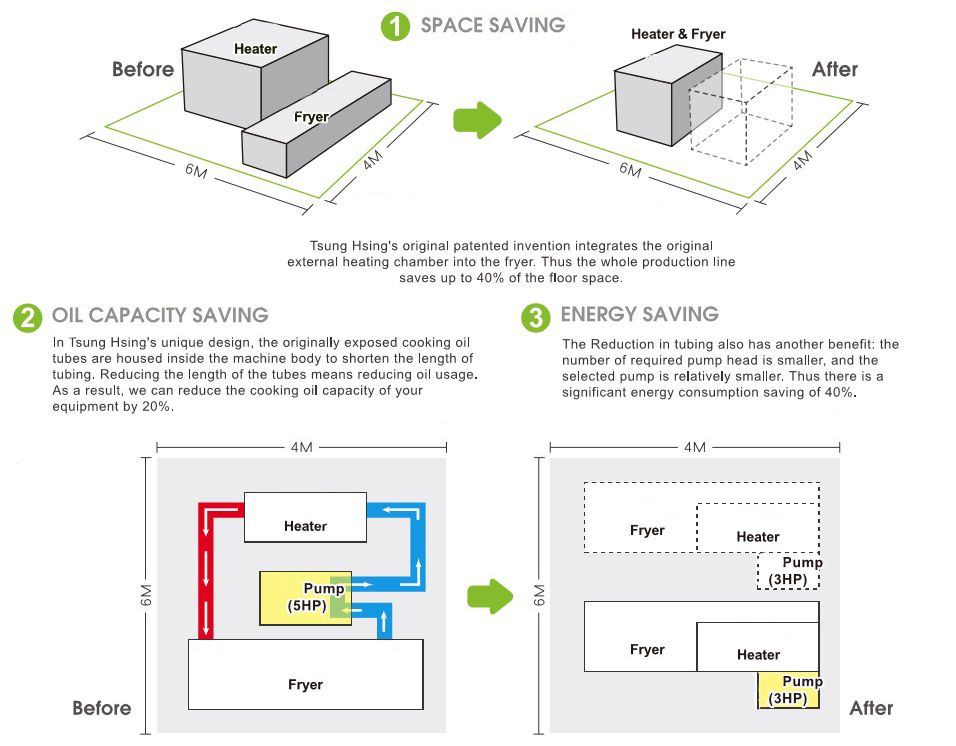 1 SPACE SAVING

Before

Heater

Fryer

6M

4M

Heater & Fryer

After

6M

4M

Tsung Hsing's original patented invention integrates the original external heating chamber into the fryer. Thus the whole production line saves up to 40% of the floor space.

2 OIL CAPACITY SAVING

In Tsung Hsing's unique design, the originally exposed cooking oil tubes are housed inside the machine body to shorten the length of tubing. Reducing the length of the tubes means reducing oil usage. As a result, we can reduce the cooking oil capacity of your equipment by 20%.

3 ENERGY SAVING

The Reduction in tubing also has another benefit: the number of required pump head is smaller, and the selected pump is relatively smaller. Thus there is a significant energy consumption saving of 40%.

4M

6M

Heater

Pump (5HP)

Fryer

Before

4M

6M

Fryer

Heater

Pump (3HP)

Fryer

Heater

Pump (3HP)

After