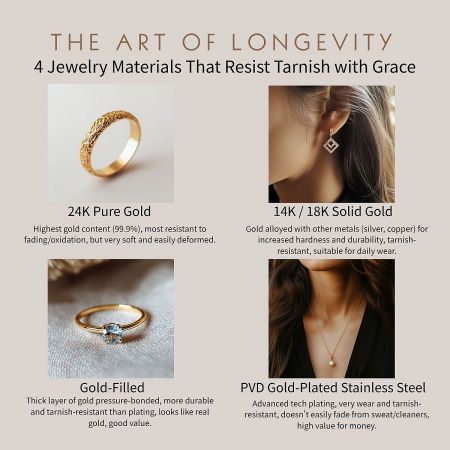 THE ART OF LONGEVITY

4 Jewelry Materials That Resist Tarnish with Grace

24K Pure Gold

Highest gold content (99.9%), most resistant to fading/oxidation, but very soft and easily deformed.

14K / 18K Solid Gold

Gold alloyed with other metals (silver, copper) for increased hardness and durability, tarnish-resistant, suitable for daily wear.

Gold-Filled

Thick layer of gold pressure-bonded, more durable and tarnish-resistant than plating, looks like real gold, good value.

PVD Gold-Plated Stainless Steel

Advanced tech plating, very wear and tarnish-resistant, doesn't easily fade from sweat/cleaners, high value for money.