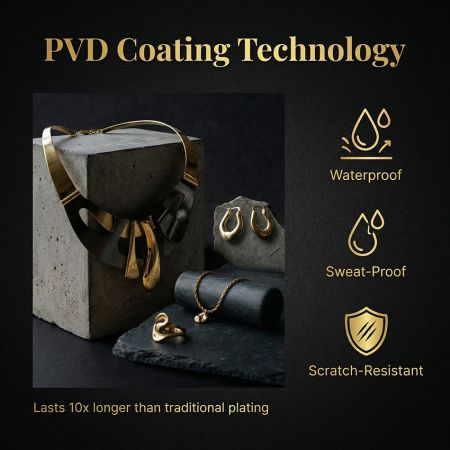 PVD Coating Technology

Waterproof

Sweat-Proof

Scratch-Resistant

Lasts 10x longer than traditional plating