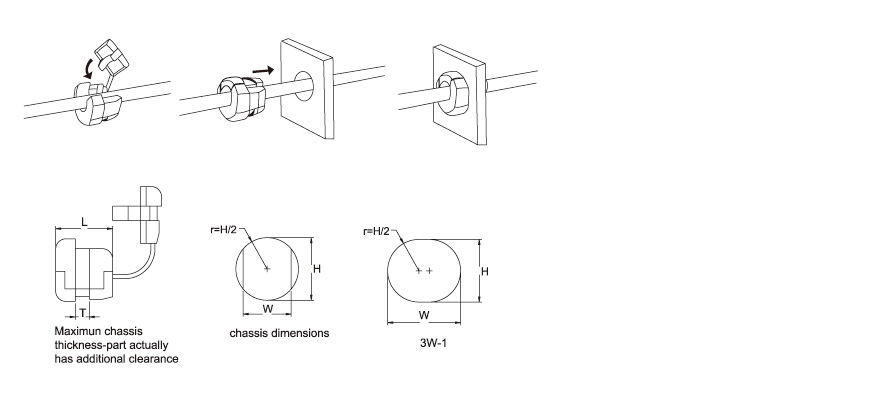 L

T

Maximun chassis thickness-part actually has additional clearance

r=H/2

H

W

chassis dimensions

r=H/2

H

W

3W-1