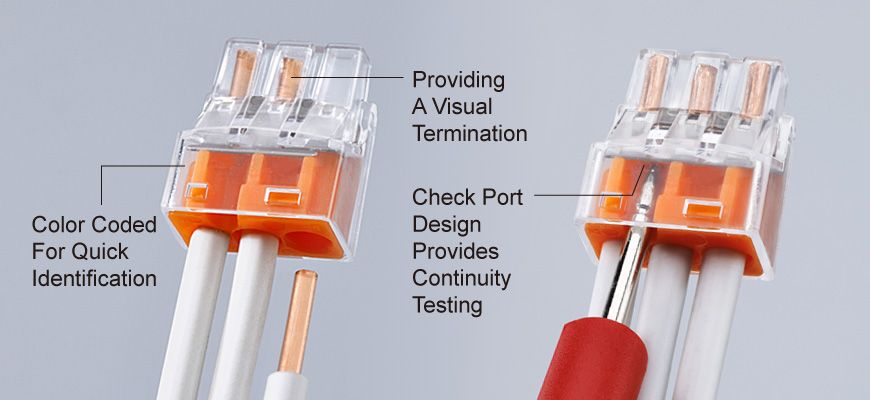 Providing A Visual Termination

Color Coded For Quick Identification

Check Port Design Provides Continuity Testing