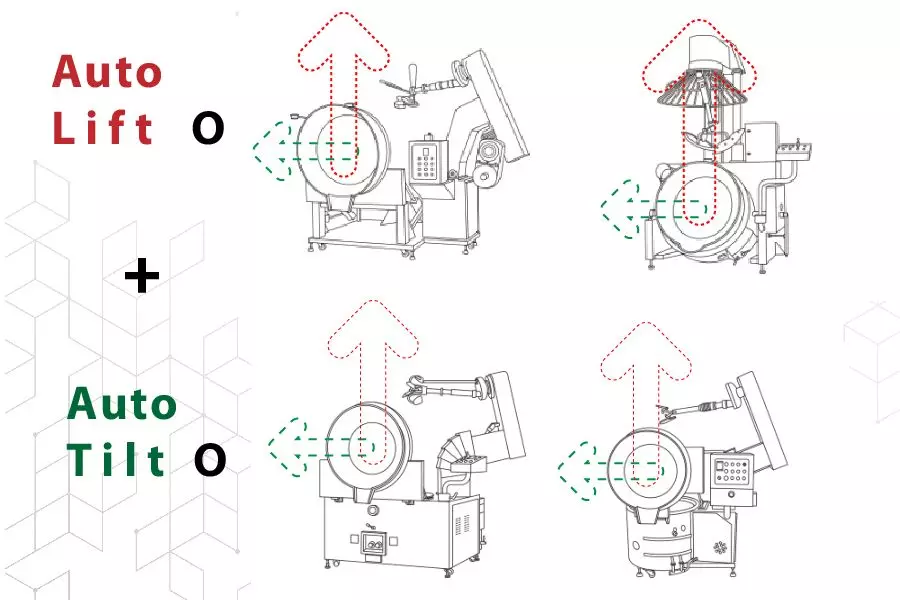 Auto
Lift O

+

Auto
Tilt O