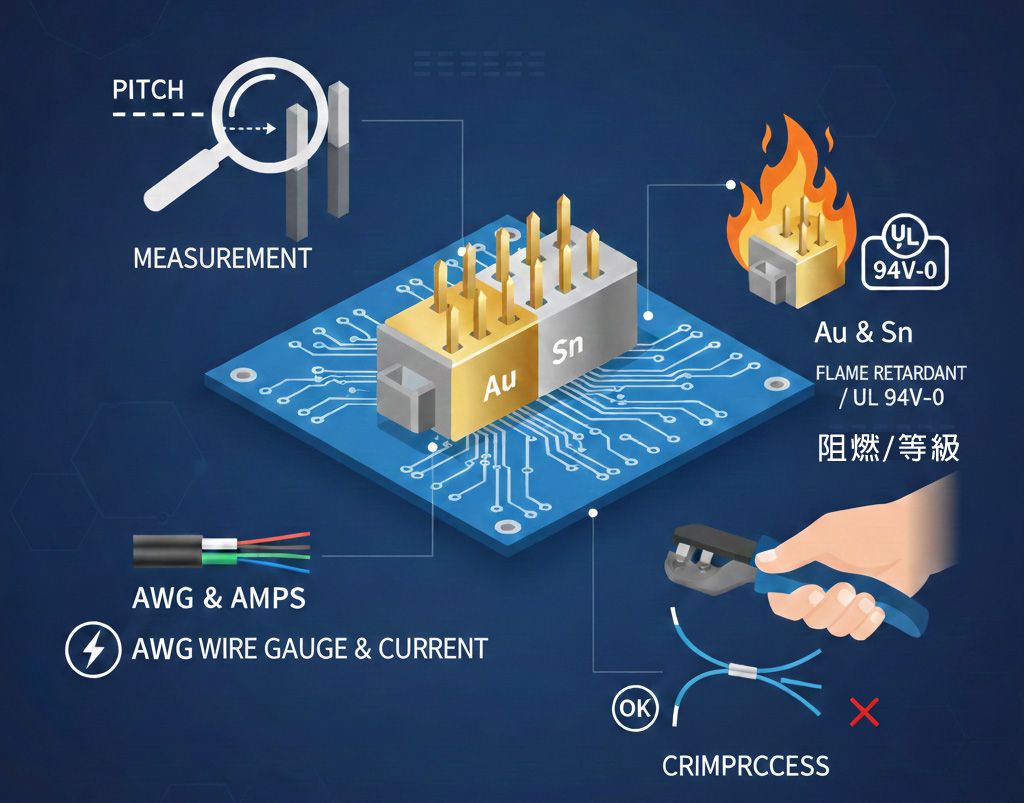 PITCH

MEASUREMENT

Au

Sn

UL
94V-0

Au & Sn

FLAME RETARDANT / UL 94V-0

阻燃/等級

AWG & AMPS

AWG WIRE GAUGE & CURRENT

OK

CRIMPRCCESS