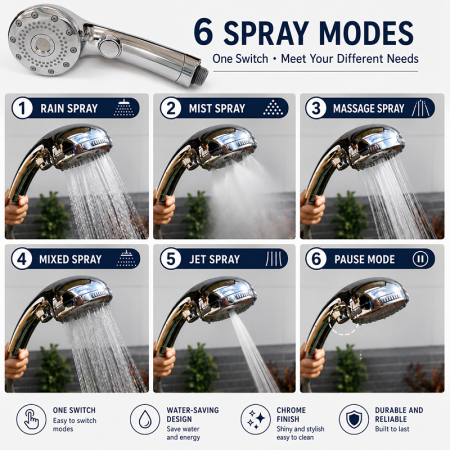 6 SPRAY MODES

One Switch • Meet Your Different Needs

1 RAIN SPRAY

2 MIST SPRAY

3 MASSAGE SPRAY

4 MIXED SPRAY

5 JET SPRAY

6 PAUSE MODE

ONE SWITCH
Easy to switch modes

WATER-SAVING DESIGN
Save water and energy

CHROME FINISH
Shiny and stylish easy to clean

DURABLE AND RELIABLE
Built to last