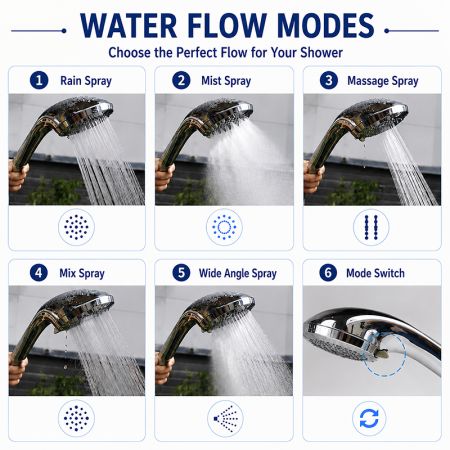 WATER FLOW MODES

Choose the Perfect Flow for Your Shower

1 Rain Spray

2 Mist Spray

3 Massage Spray

4 Mix Spray

5 Wide Angle Spray

6 Mode Switch