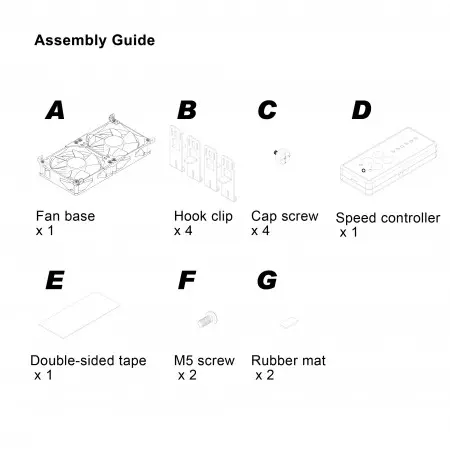 Assembly Guide

A

Fan base
x 1

B

Hook clip
x 4

C

Cap screw
x 4

D

Speed controller
x 1

E

Double-sided tape
x 1

F

M5 screw
x 2

G

Rubber mat
x 2