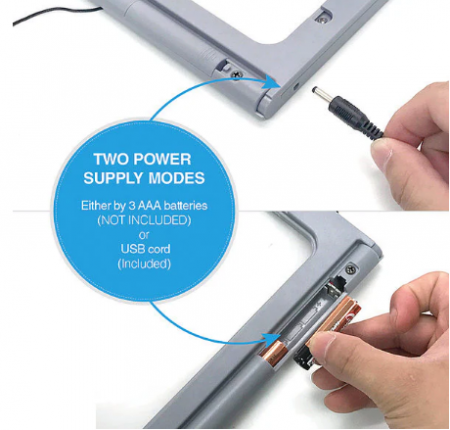 TWO POWER SUPPLY MODES

Either by 3 AAA batteries (NOT INCLUDED) or USB cord (Included)